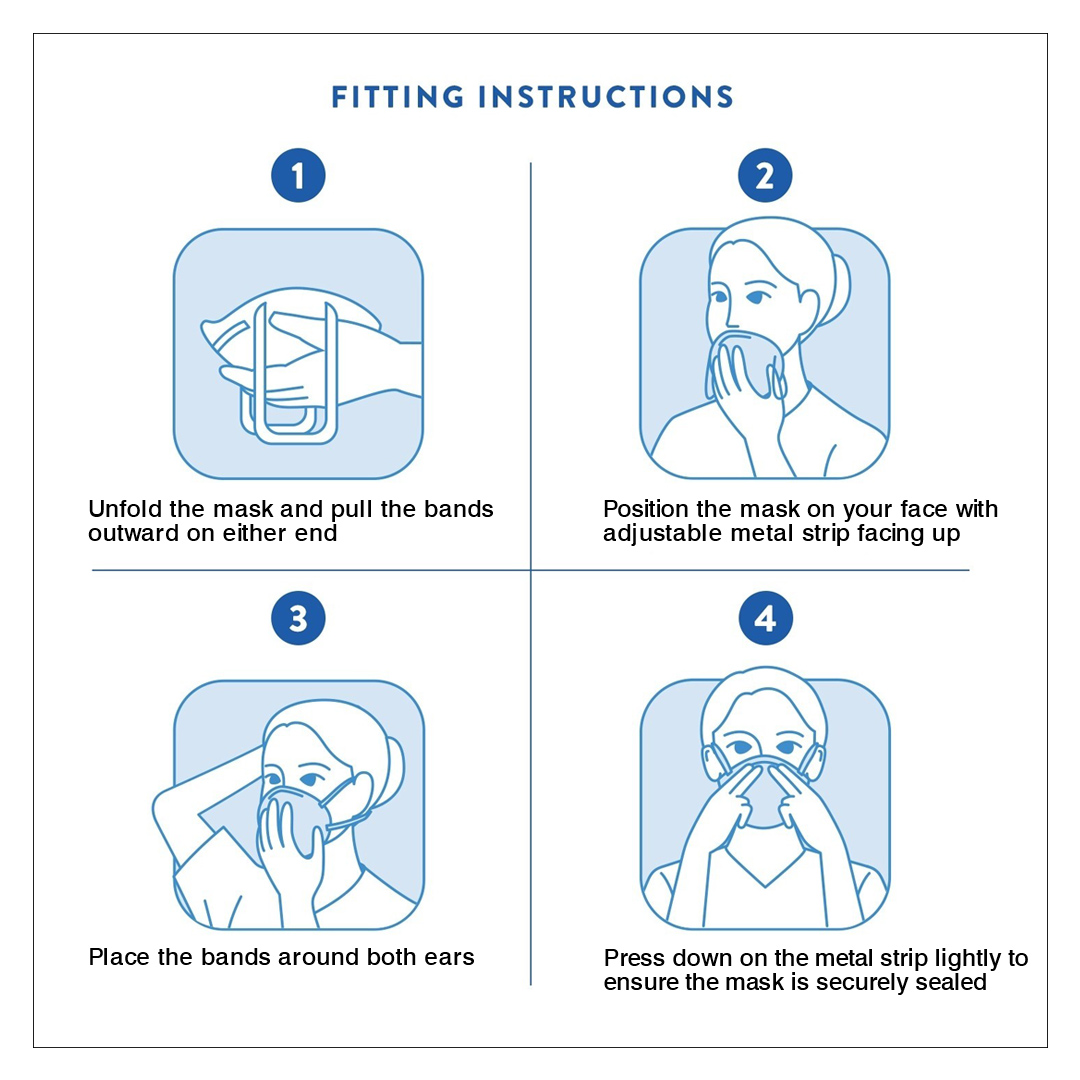 FITTING INSTRUCTIONS

1

Unfold the mask and pull the bands outward on either end

2

Position the mask on your face with adjustable metal strip facing up

3

Place the bands around both ears

4

Press down on the metal strip lightly to ensure the mask is securely sealed