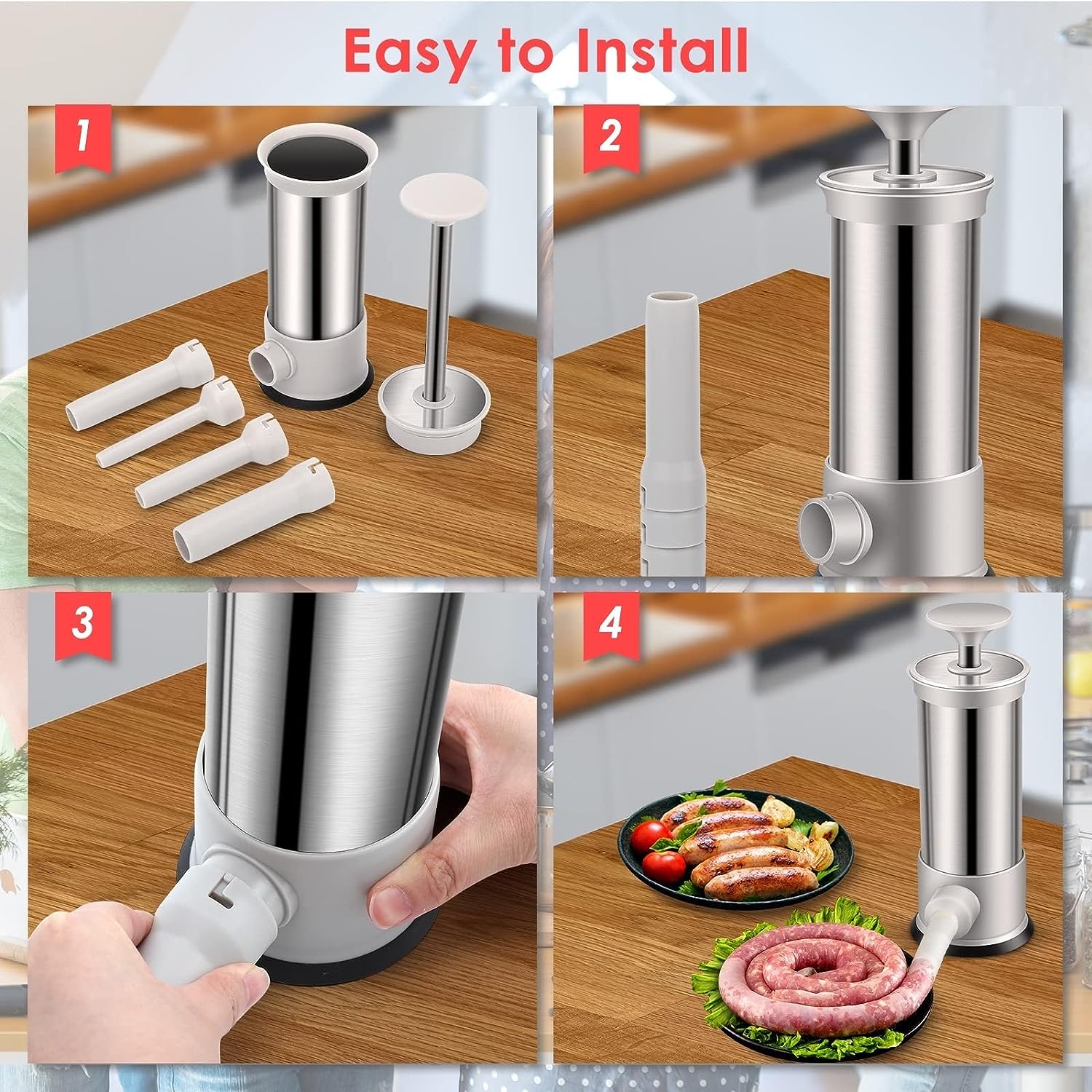 Easy to Install

1

2

3

4