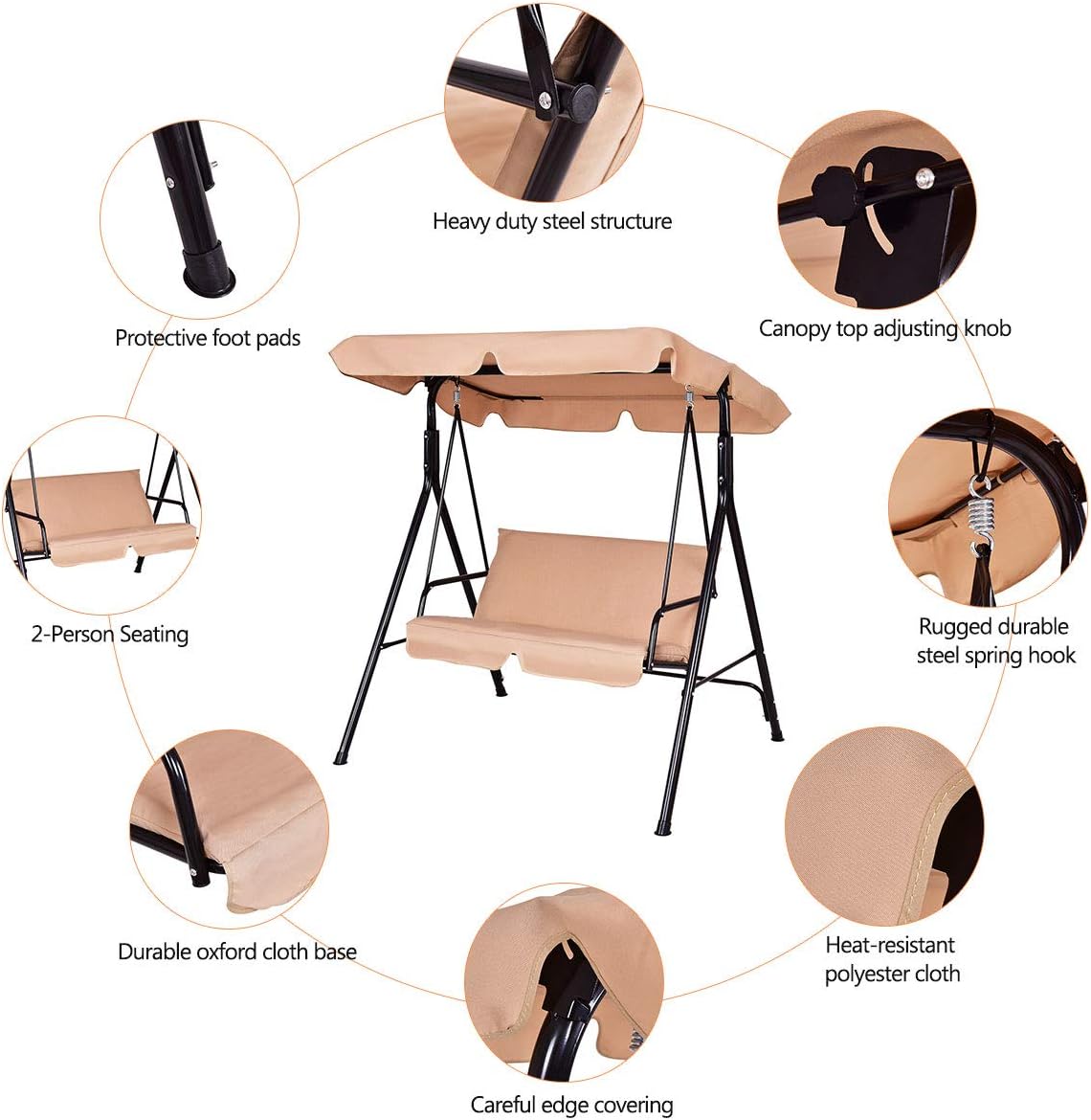 Heavy duty steel structure

Protective foot pads

Canopy top adjusting knob

2-Person Seating

Rugged durable steel spring hook

Durable oxford cloth base

Heat-resistant polyester cloth

Careful edge covering