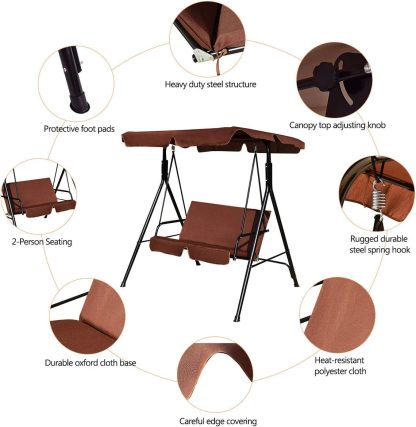 Heavy duty steel structure

Protective foot pads

Canopy top adjusting knob

2-Person Seating

Rugged durable steel spring hook

Durable oxford cloth base

Heat-resistant polyester cloth

Careful edge covering