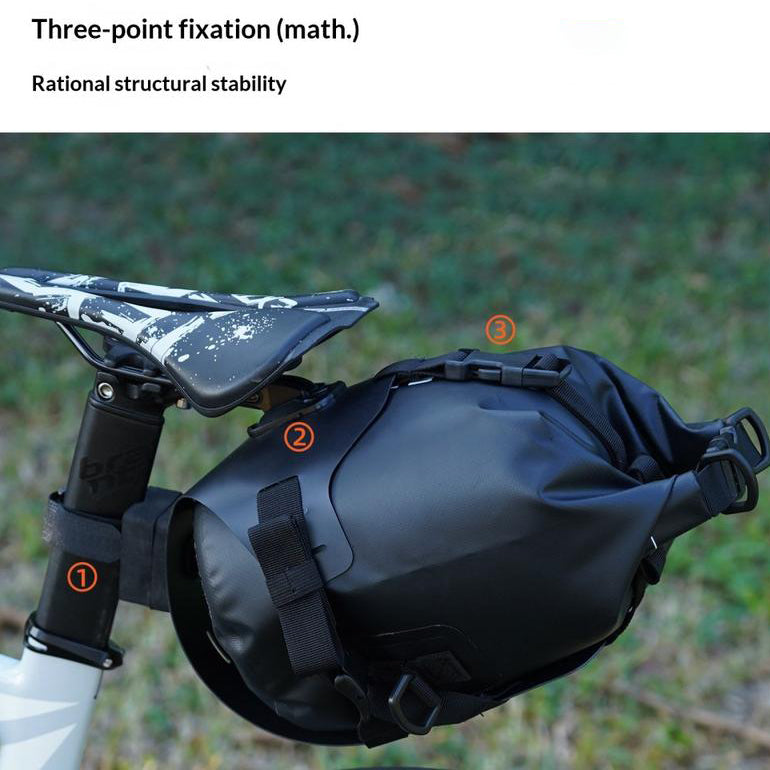 Three-point fixation (math.)

Rational structural stability

③

②

①