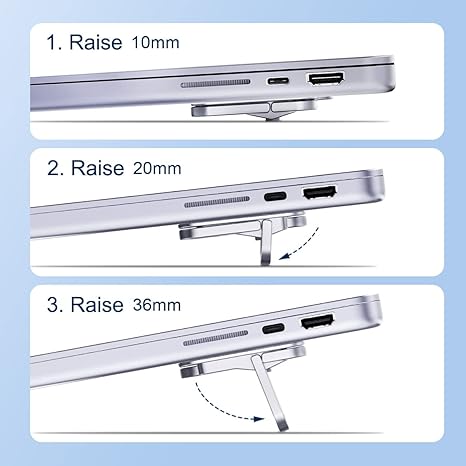 1. Raise 10mm

2. Raise 20mm

3. Raise 36mm