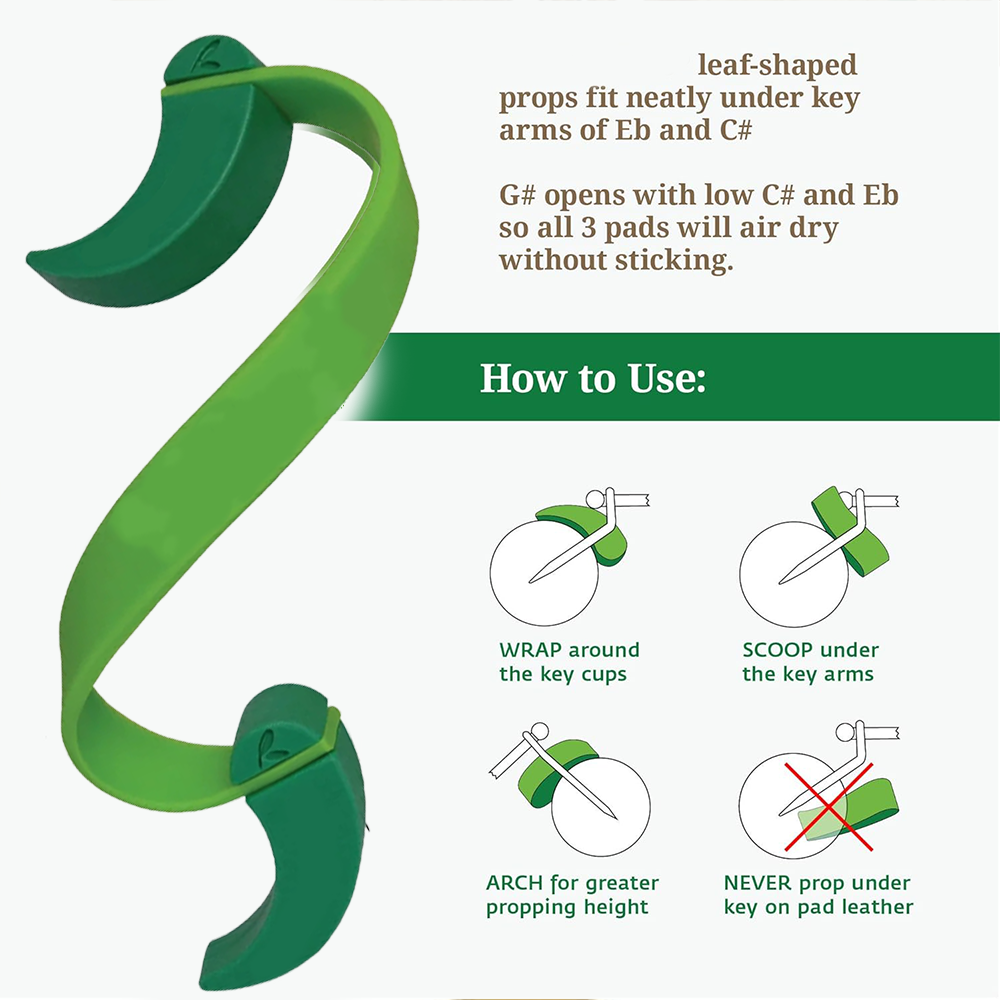 leaf-shaped props fit neatly under key arms of Eb and C#

G# opens with low C# and Eb so all 3 pads will air dry without sticking.

How to Use:

WRAP around the key cups

SCOOP under the key arms

ARCH for greater propping height

NEVER prop under key on pad leather