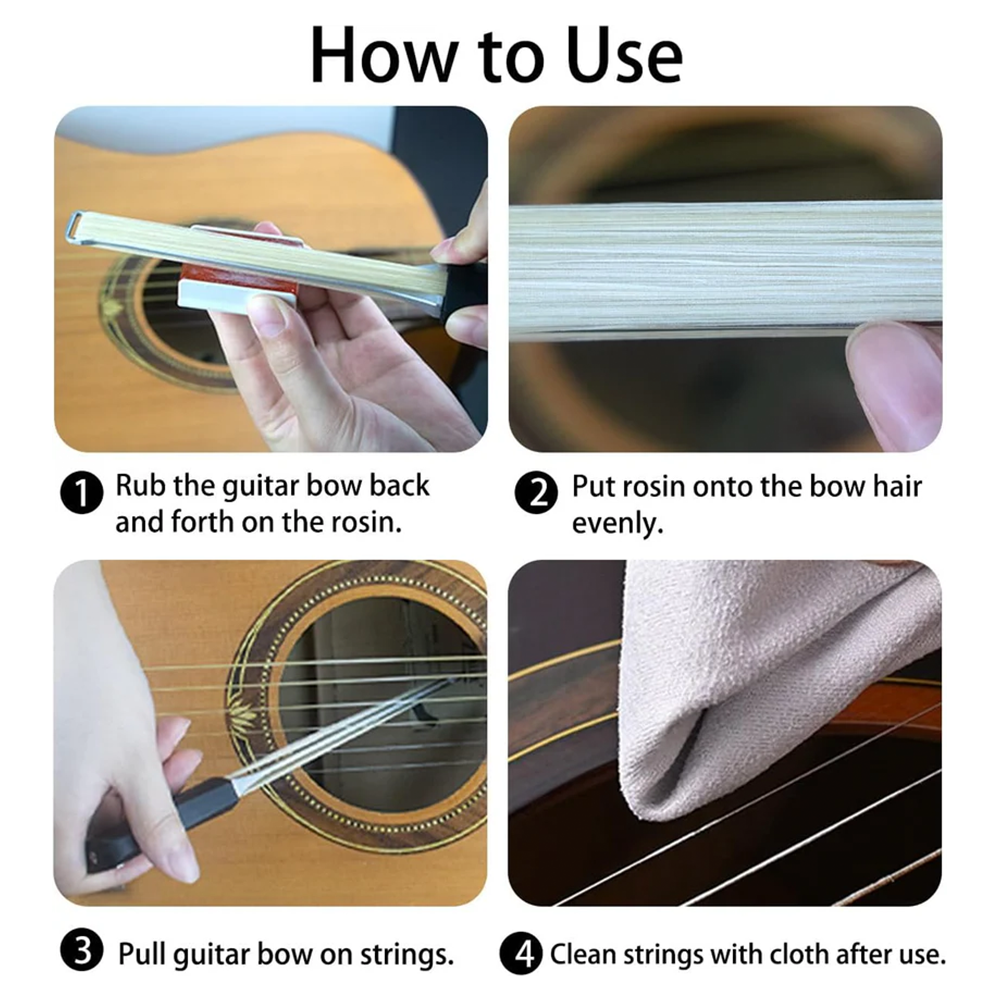 How to Use

1 Rub the guitar bow back and forth on the rosin.

2 Put rosin onto the bow hair evenly.

3 Pull guitar bow on strings.

4 Clean strings with cloth after use.