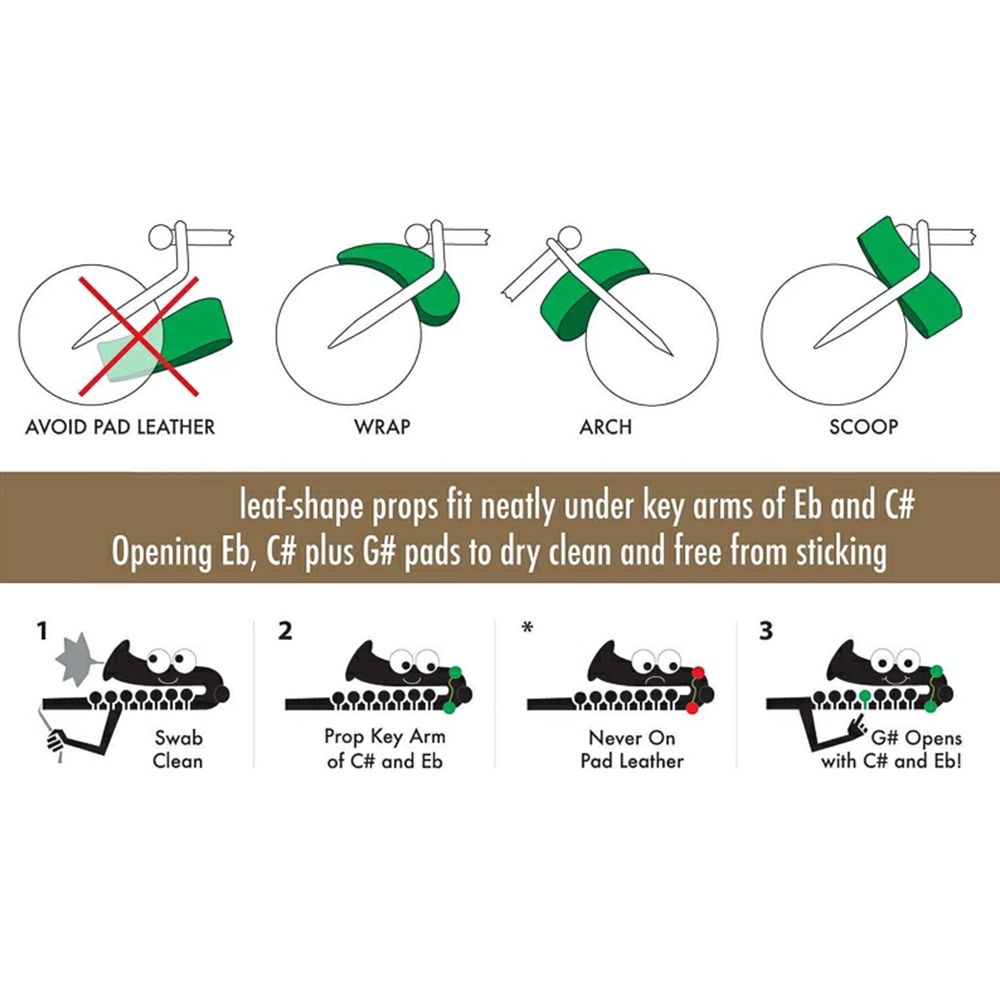 AVOID PAD LEATHER

WRAP

ARCH

SCOOP

leaf-shape props fit neatly under key arms of Eb and C#
Opening Eb, C# plus G# pads to dry clean and free from sticking

1

Swab Clean

2

Prop Key Arm of C# and Eb

*

Never On Pad Leather

3

G# Opens with C# and Eb!