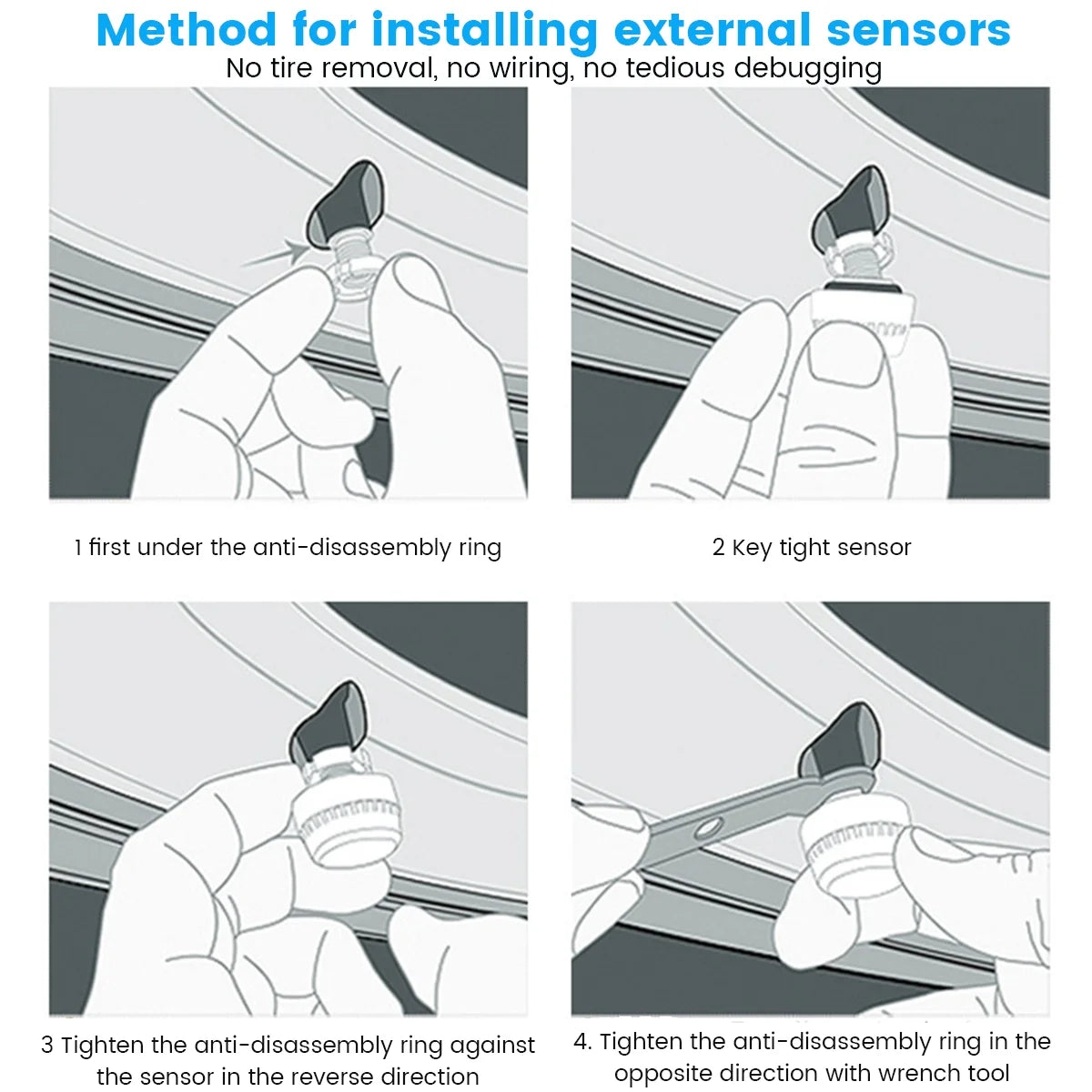 Method for installing external sensors

No tire removal, no wiring, no tedious debugging

1 first under the anti-disassembly ring

2 Key tight sensor

3 Tighten the anti-disassembly ring against the sensor in the reverse direction

4. Tighten the anti-disassembly ring in the opposite direction with wrench tool