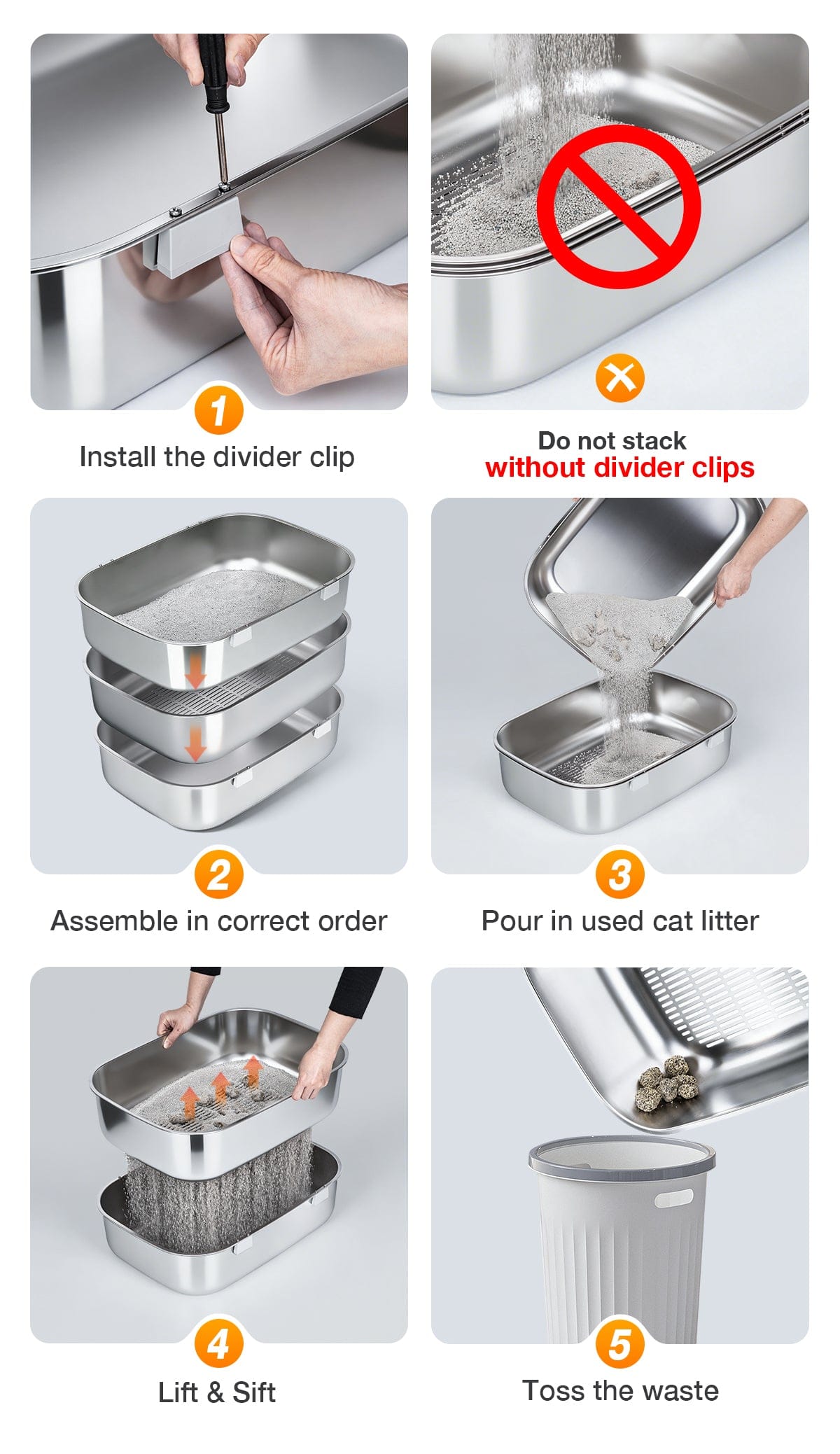 1
Install the divider clip

Do not stack
without divider clips

2
Assemble in correct order

3
Pour in used cat litter

4
Lift & Sift

5
Toss the waste