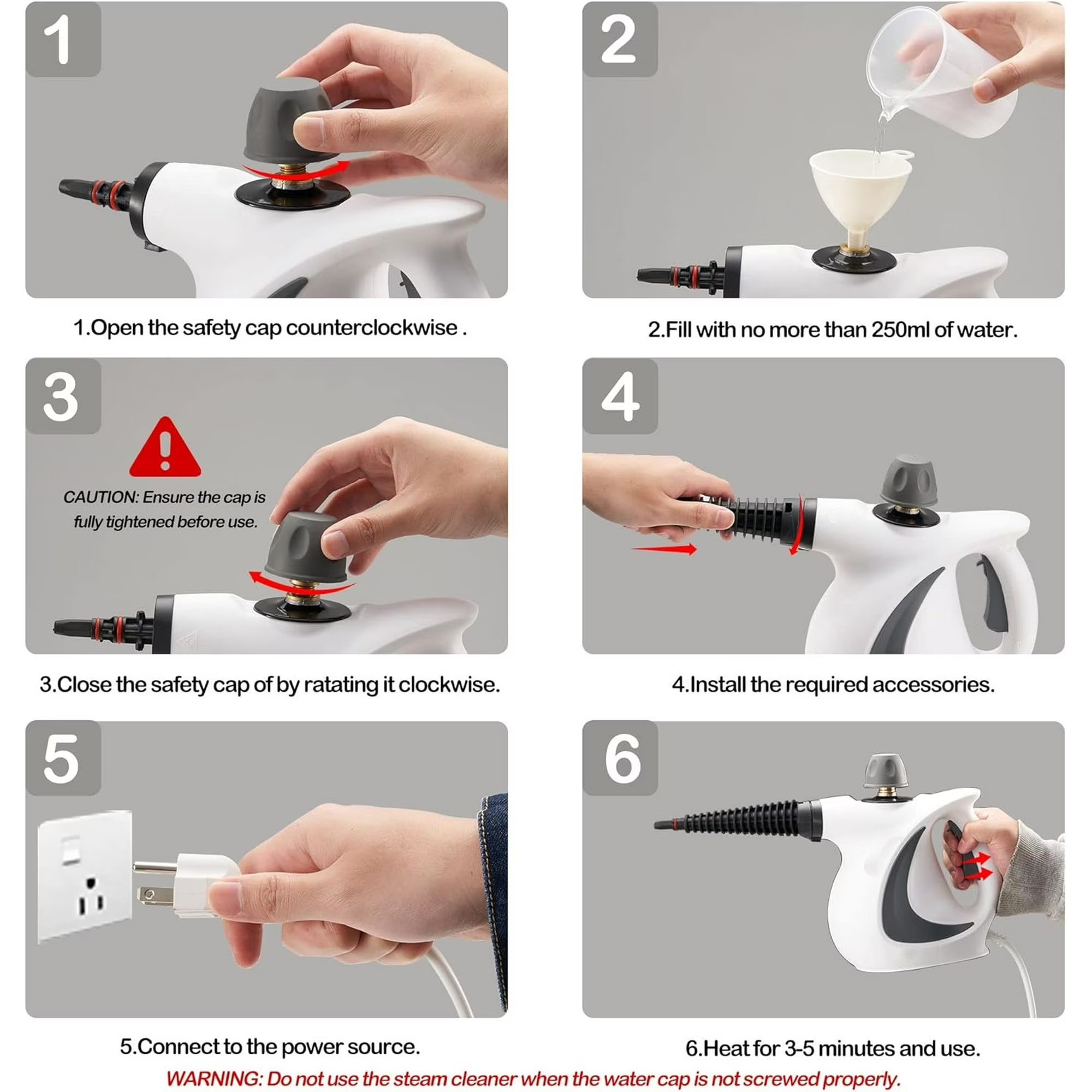 1

1.Open the safety cap counterclockwise .

2

2.Fill with no more than 250ml of water.

3

CAUTION: Ensure the cap is fully tightened before use.

3.Close the safety cap of by ratating it clockwise.

4

4.Install the required accessories.

5

5.Connect to the power source.

6

6.Heat for 3-5 minutes and use.

WARNING: Do not use the steam cleaner when the water cap is not screwed properly.