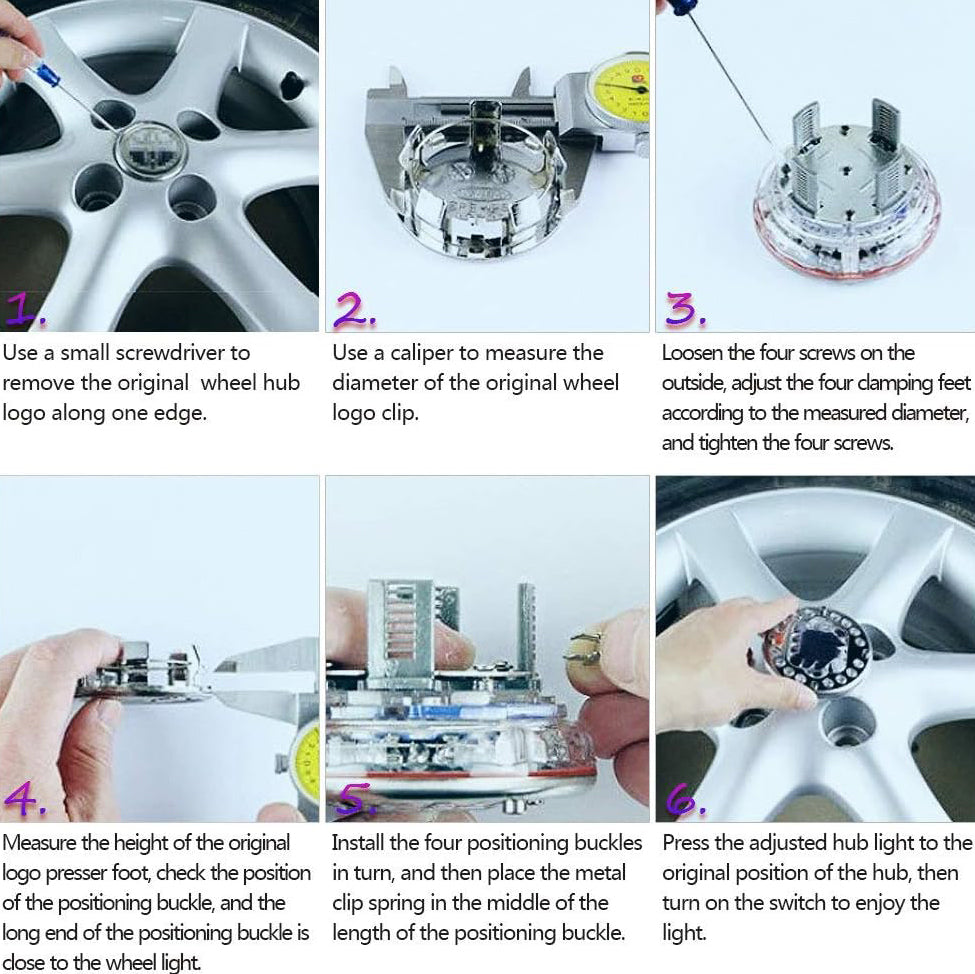 1.
Use a small screwdriver to remove the original wheel hub logo along one edge.

2.
Use a caliper to measure the diameter of the original wheel logo clip.

3.
Loosen the four screws on the outside, adjust the four clamping feet according to the measured diameter, and tighten the four screws.

4.
Measure the height of the original logo presser foot, check the position of the positioning buckle, and the long end of the positioning buckle is close to the wheel light.

5.
Install the four positioning buckles in turn, and then place the metal clip spring in the middle of the length of the positioning buckle.

6.
Press the adjusted hub light to the original position of the hub, then turn on the switch to enjoy the light.