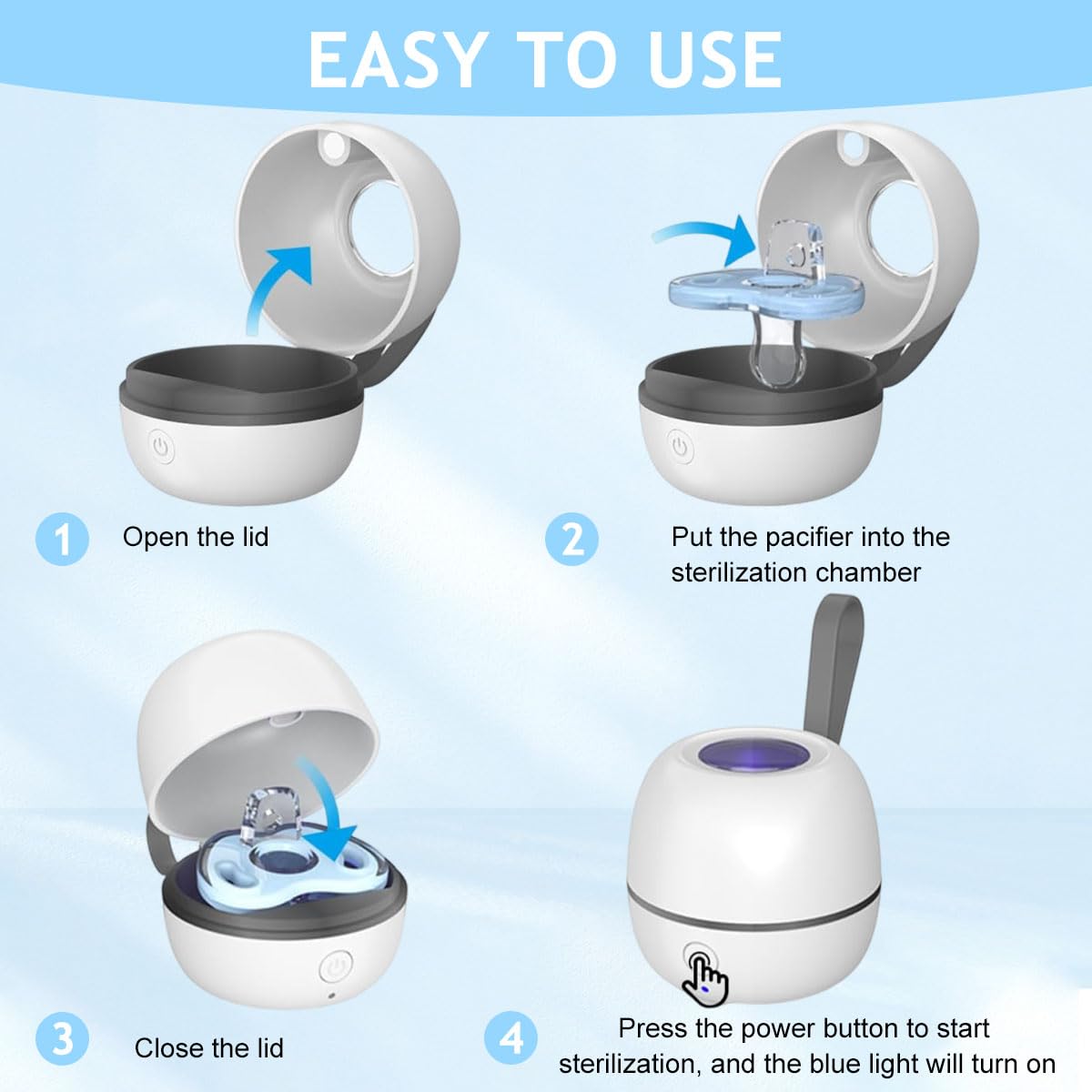 EASY TO USE

1 Open the lid

2 Put the pacifier into the sterilization chamber

3 Close the lid

4 Press the power button to start sterilization, and the blue light will turn on