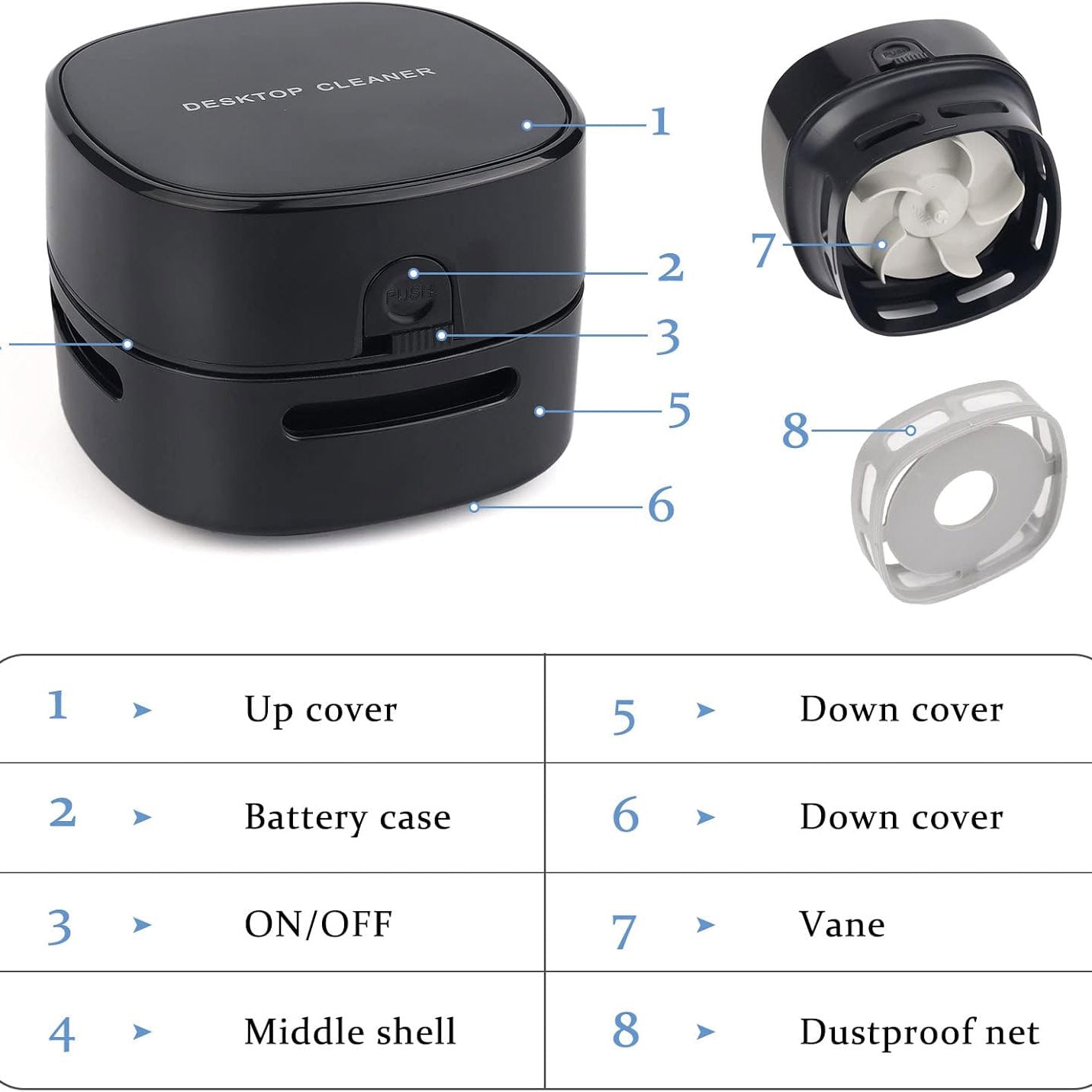 DESKTOP CLEANER

1

PUSH

2

3

5

6

7

8

| 1 | ➤ | Up cover | 5 | ➤ | Down cover |
|---|---|---|---|---|---|
| 2 | ➤ | Battery case | 6 | ➤ | Down cover |
| 3 | ➤ | ON/OFF | 7 | ➤ | Vane |
| 4 | ➤ | Middle shell | 8 | ➤ | Dustproof net |