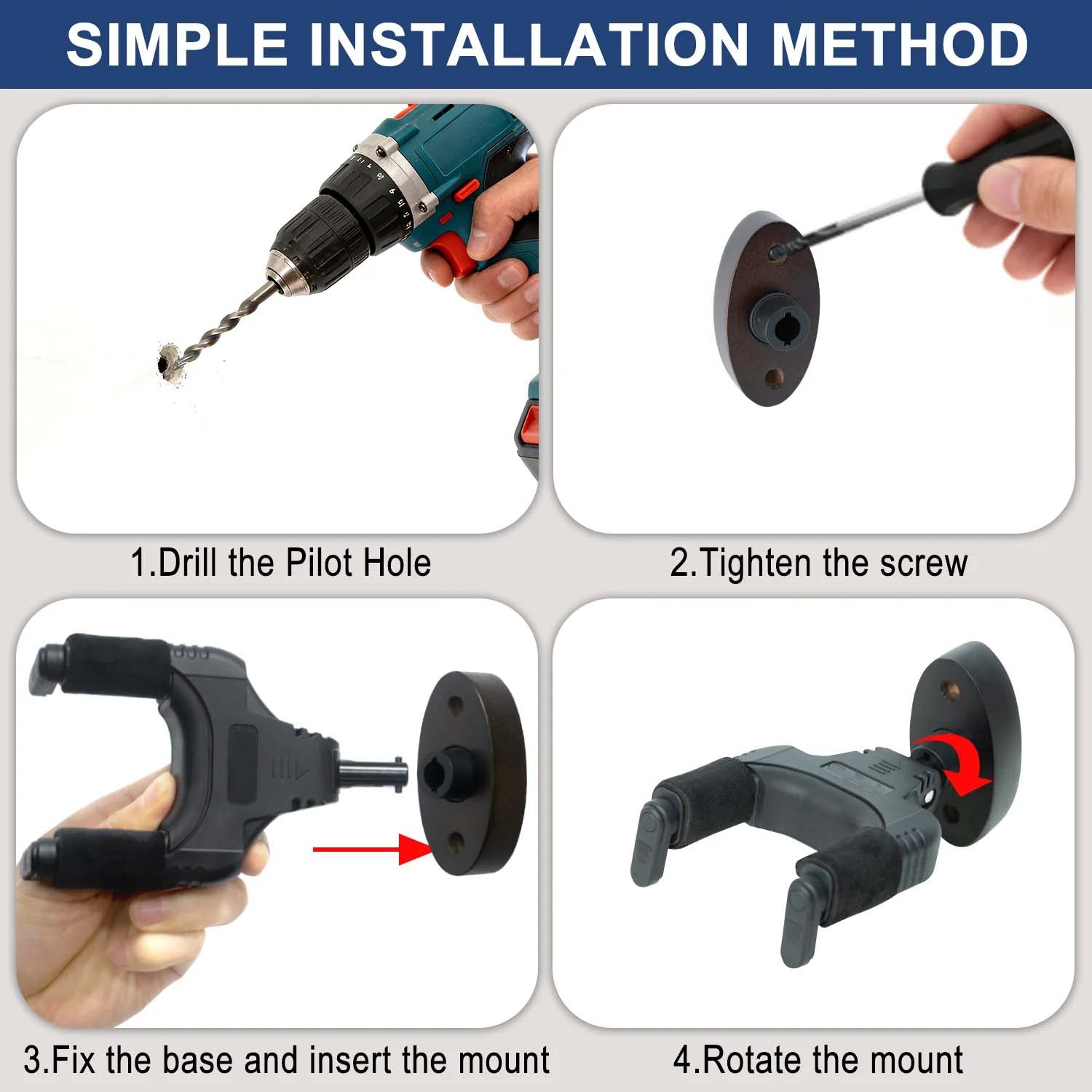 SIMPLE INSTALLATION METHOD

1.Drill the Pilot Hole

2.Tighten the screw

3.Fix the base and insert the mount

4.Rotate the mount