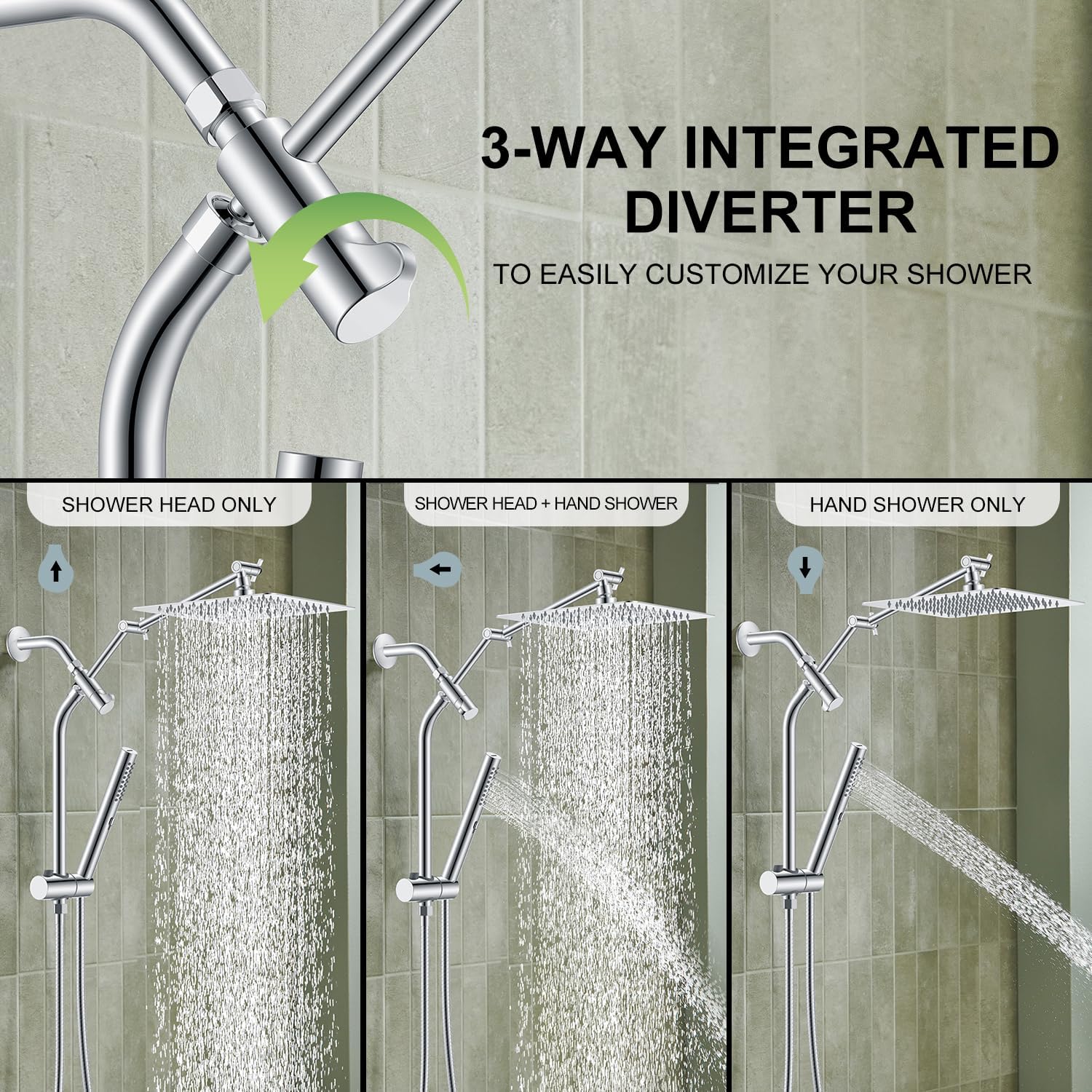 3-WAY INTEGRATED DIVERTER

TO EASILY CUSTOMIZE YOUR SHOWER

SHOWER HEAD ONLY

SHOWER HEAD + HAND SHOWER

HAND SHOWER ONLY