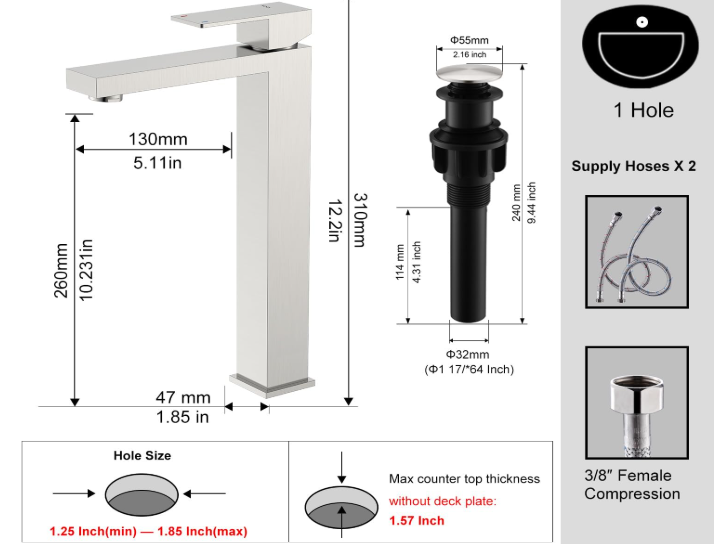 130mm
5.11in

260mm
10.231in

310mm
12.2in

47 mm
1.85 in

Φ55mm
2.16 inch

240 mm
9.44 inch

114 mm
4.31 inch

Φ32mm
(Φ1 17/*64 Inch)

1 Hole

Supply Hoses X 2

3/8″ Female Compression

Hole Size

1.25 Inch(min) — 1.85 Inch(max)

Max counter top thickness
without deck plate:
1.57 Inch