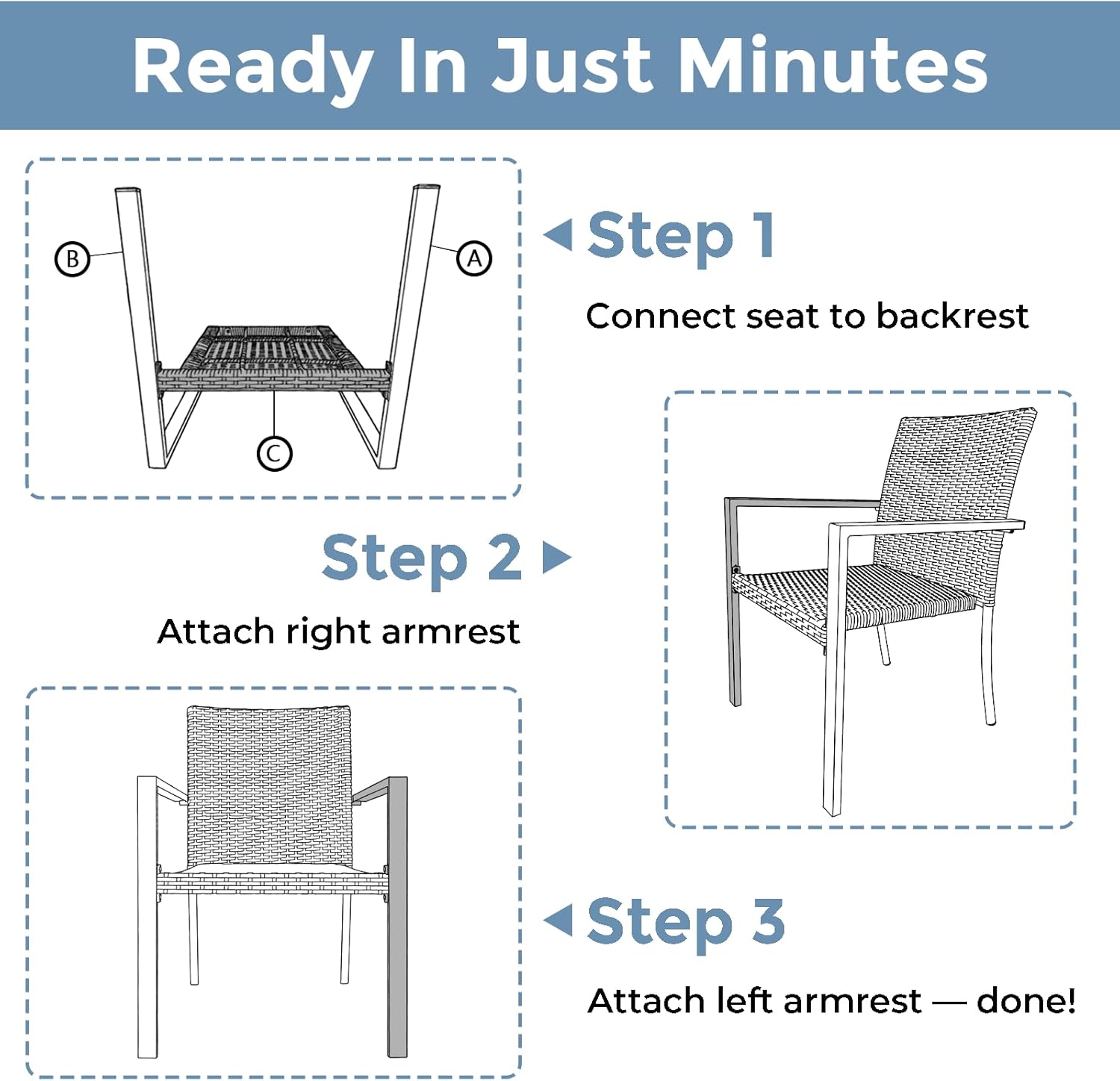 Ready In Just Minutes

B
A
C

Step 1
Connect seat to backrest

Step 2
Attach right armrest

Step 3
Attach left armrest — done!