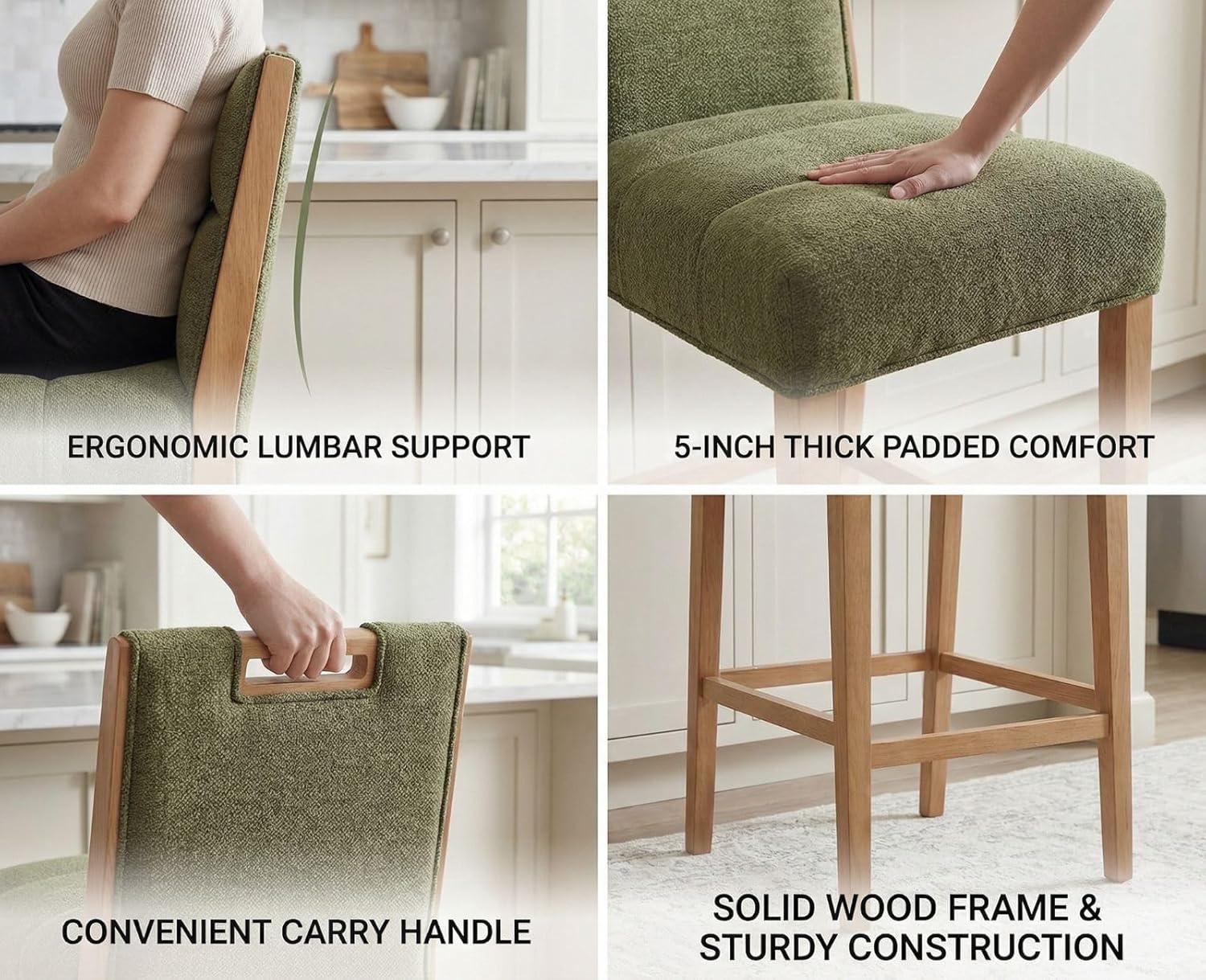 ERGONOMIC LUMBAR SUPPORT

5-INCH THICK PADDED COMFORT

CONVENIENT CARRY HANDLE

SOLID WOOD FRAME & STURDY CONSTRUCTION