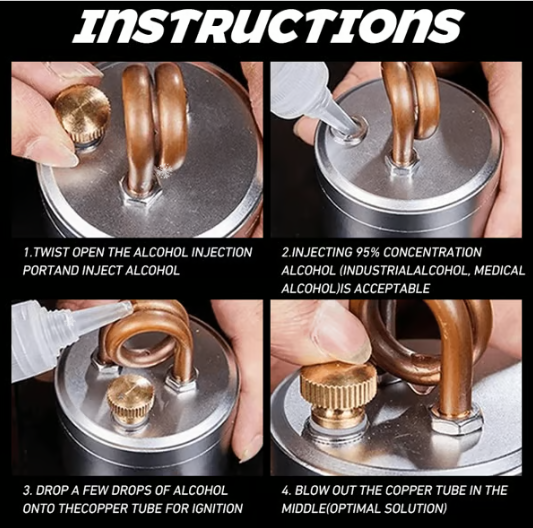 INSTRUCTIONS

1.TWIST OPEN THE ALCOHOL INJECTION PORTAND INJECT ALCOHOL

2.INJECTING 95% CONCENTRATION ALCOHOL (INDUSTRIALALCOHOL, MEDICAL ALCOHOL)IS ACCEPTABLE

3. DROP A FEW DROPS OF ALCOHOL ONTO THECOPPER TUBE FOR IGNITION

4. BLOW OUT THE COPPER TUBE IN THE MIDDLE(OPTIMAL SOLUTION)