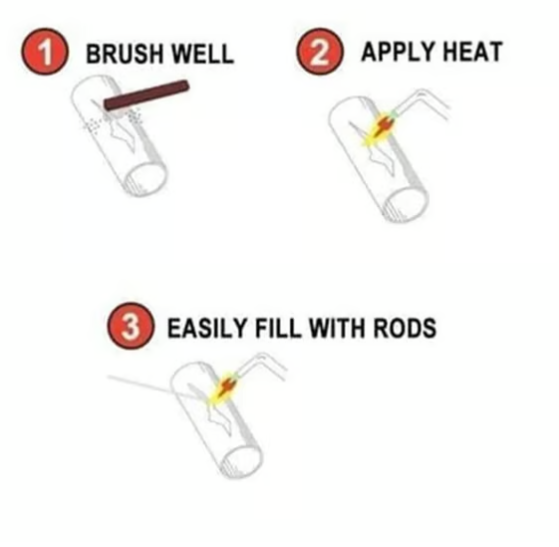 1 BRUSH WELL

2 APPLY HEAT

3 EASILY FILL WITH RODS