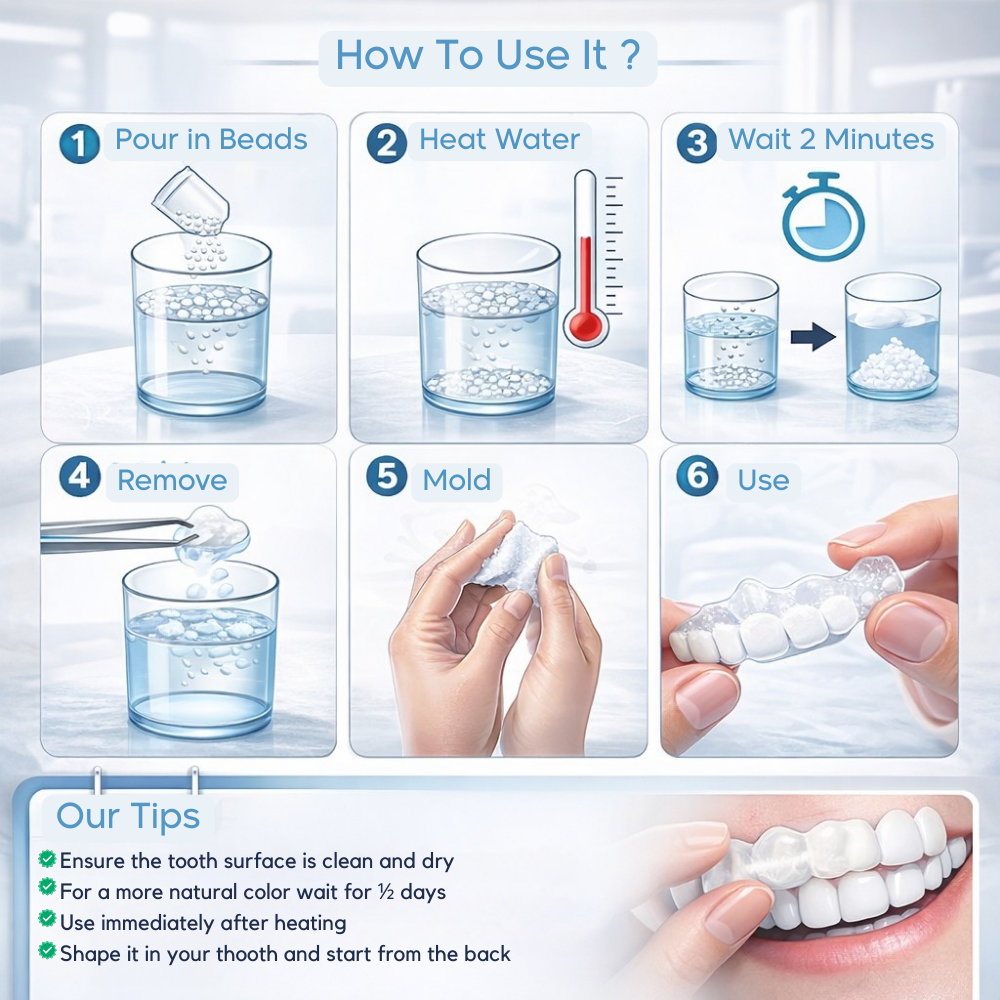 How To Use It ?

1 Pour in Beads

2 Heat Water

3 Wait 2 Minutes

4 Remove

5 Mold

6 Use

Our Tips

Ensure the tooth surface is clean and dry

For a more natural color wait for ½ days

Use immediately after heating

Shape it in your thooth and start from the back