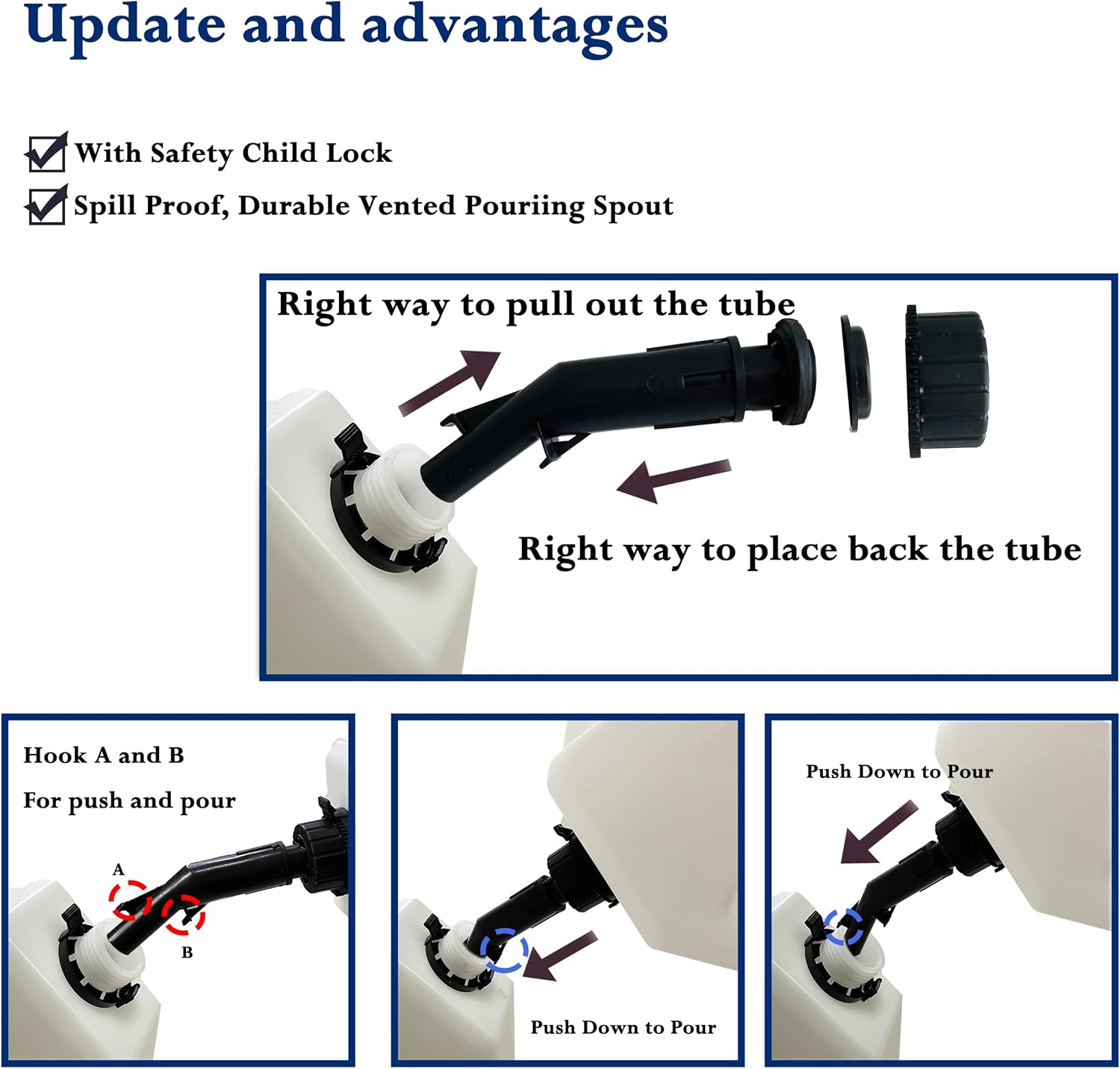 Update and advantages

With Safety Child Lock

Spill Proof, Durable Vented Pouriing Spout

Right way to pull out the tube

Right way to place back the tube

Hook A and B

For push and pour

A

B

Push Down to Pour

Push Down to Pour