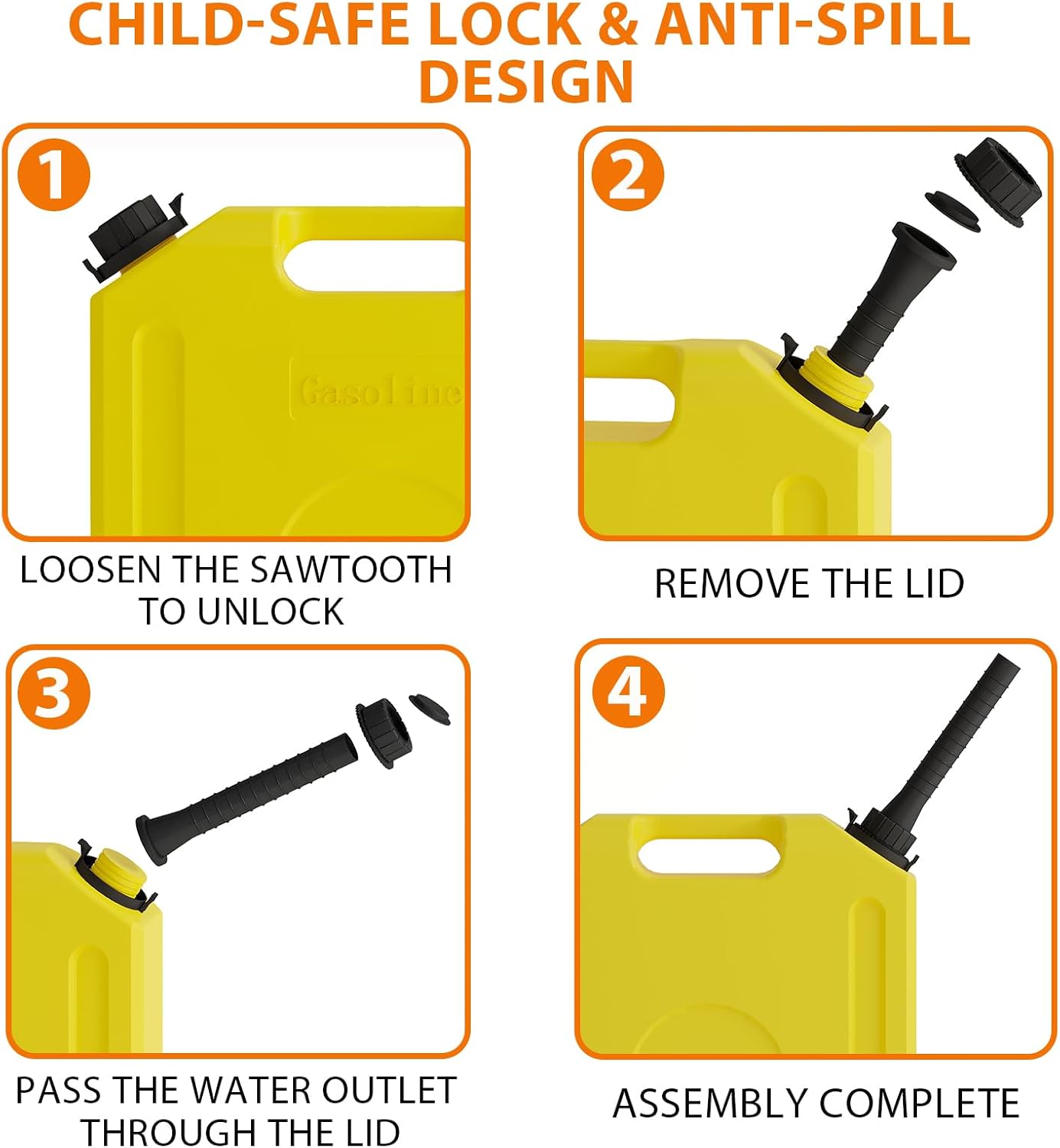 CHILD-SAFE LOCK & ANTI-SPILL DESIGN

1

Gasoline

LOOSEN THE SAWTOOTH TO UNLOCK

2

REMOVE THE LID

3

PASS THE WATER OUTLET THROUGH THE LID

4

ASSEMBLY COMPLETE