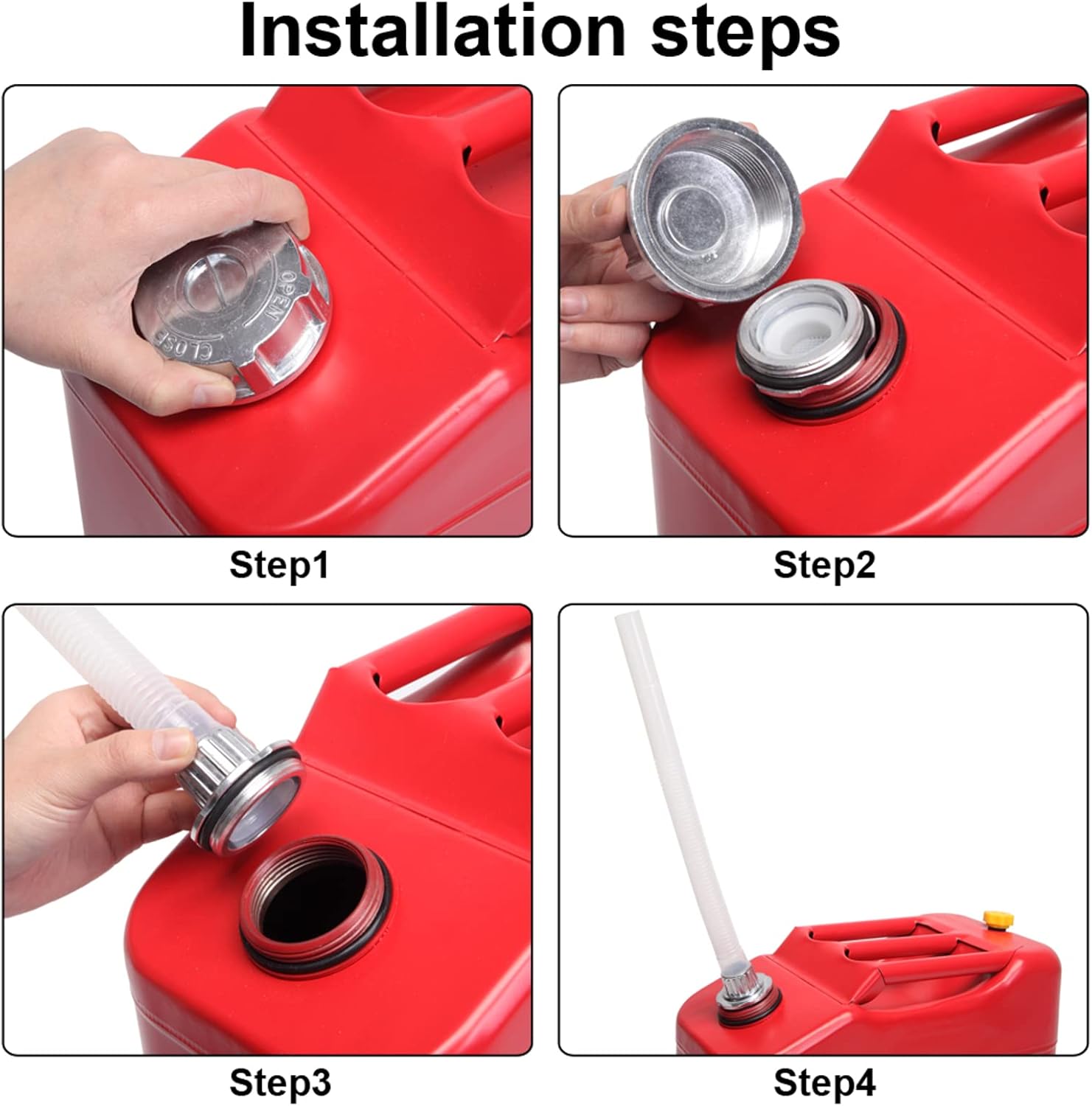 Installation steps

OPEN
CLOSE

Step1

Step2

Step3

Step4