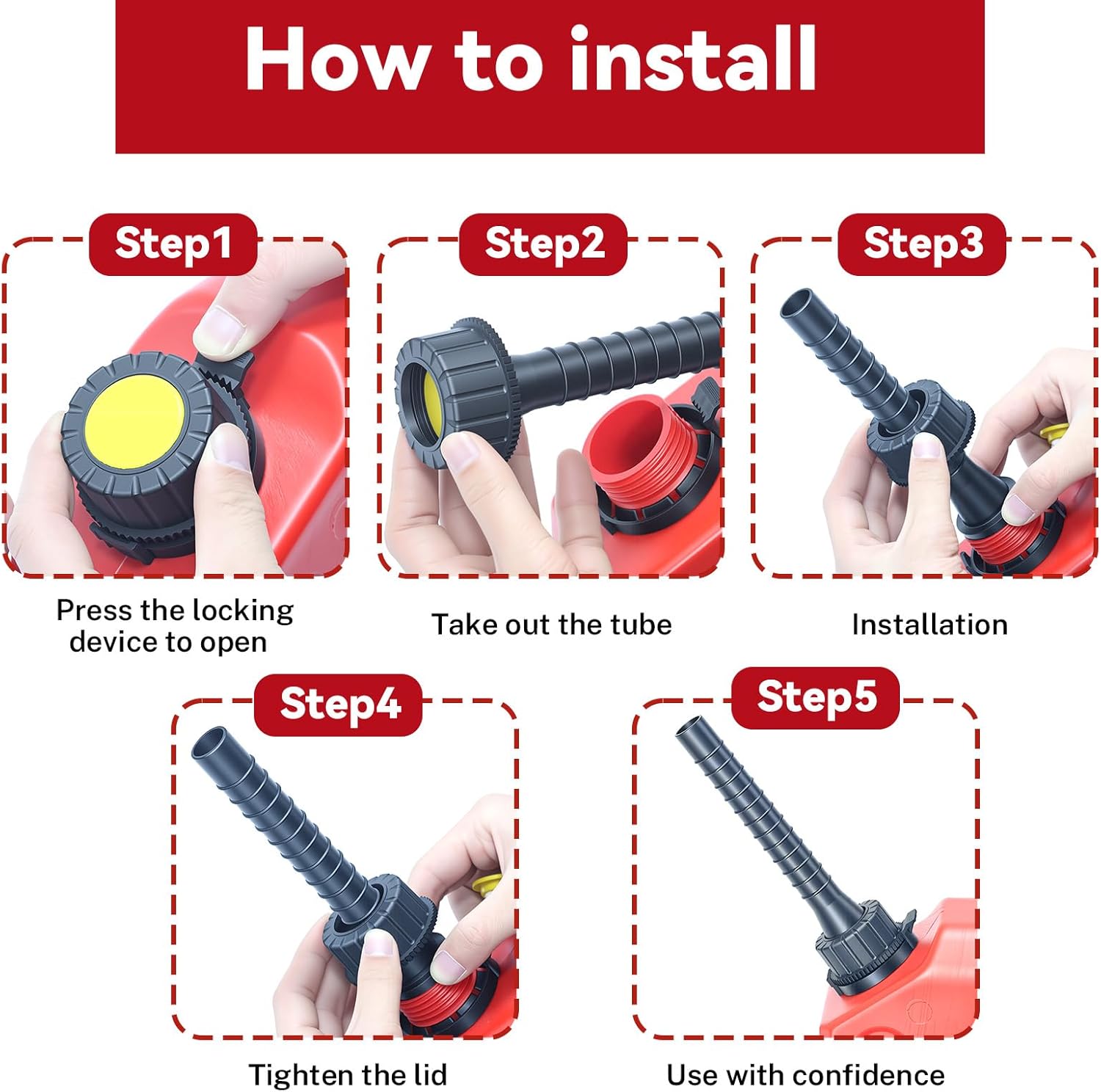 How to install

Step1

Press the locking device to open

Step2

Take out the tube

Step3

Installation

Step4

Tighten the lid

Step5

Use with confidence