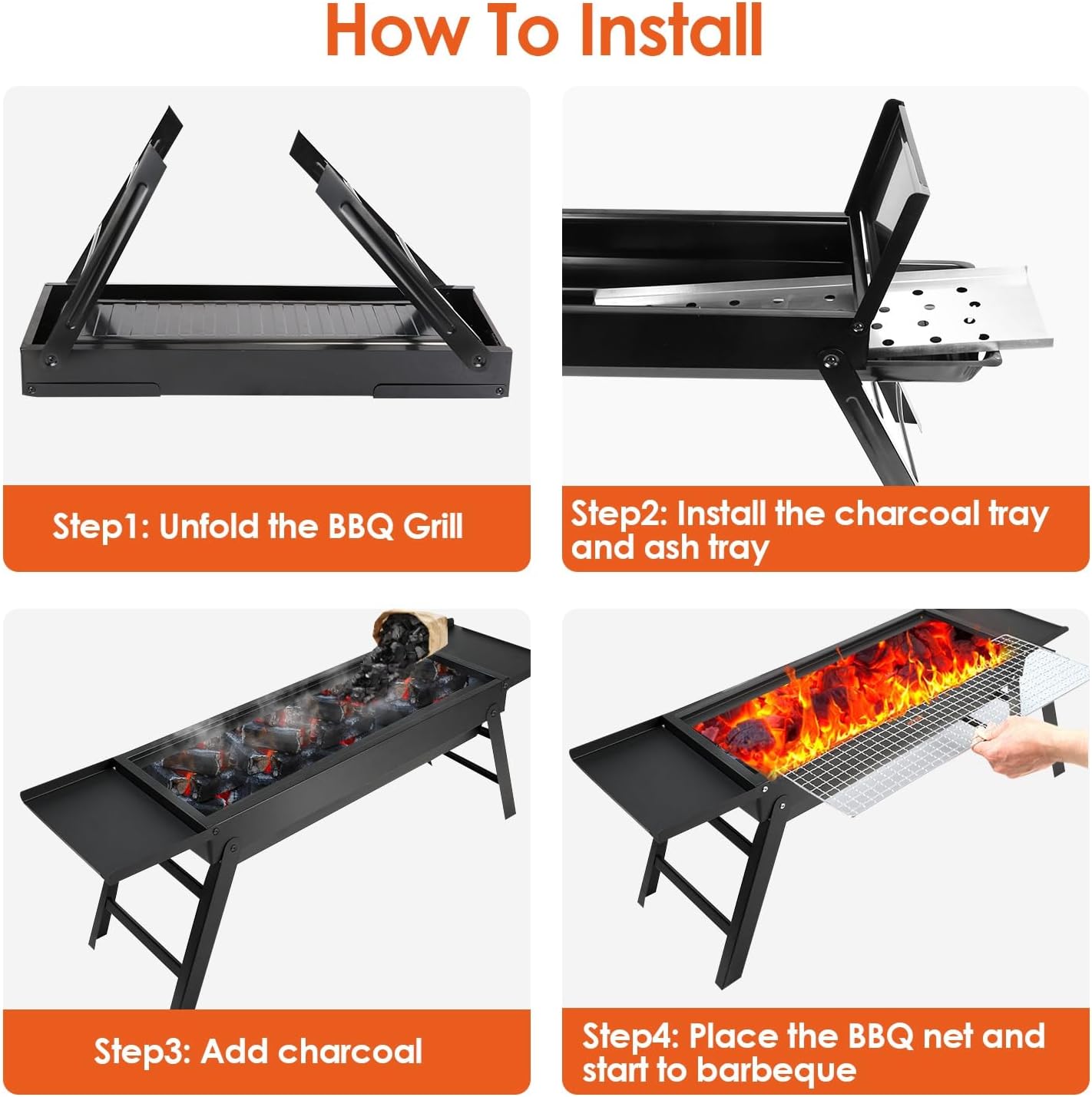 How To Install

Step1: Unfold the BBQ Grill

Step2: Install the charcoal tray and ash tray

Step3: Add charcoal

Step4: Place the BBQ net and start to barbeque