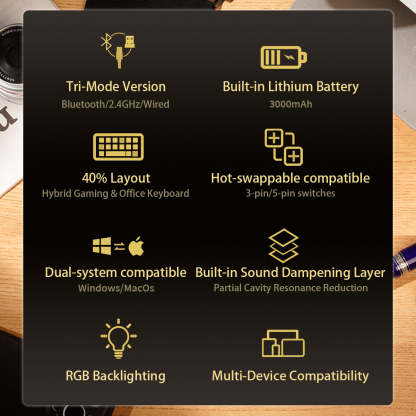 Tri-Mode Version
Bluetooth/2.4GHz/Wired

Built-in Lithium Battery
3000mAh

40% Layout
Hybrid Gaming & Office Keyboard

Hot-swappable compatible
3-pin/5-pin switches

Dual-system compatible
Windows/MacOs

Built-in Sound Dampening Layer
Partial Cavity Resonance Reduction

RGB Backlighting

Multi-Device Compatibility