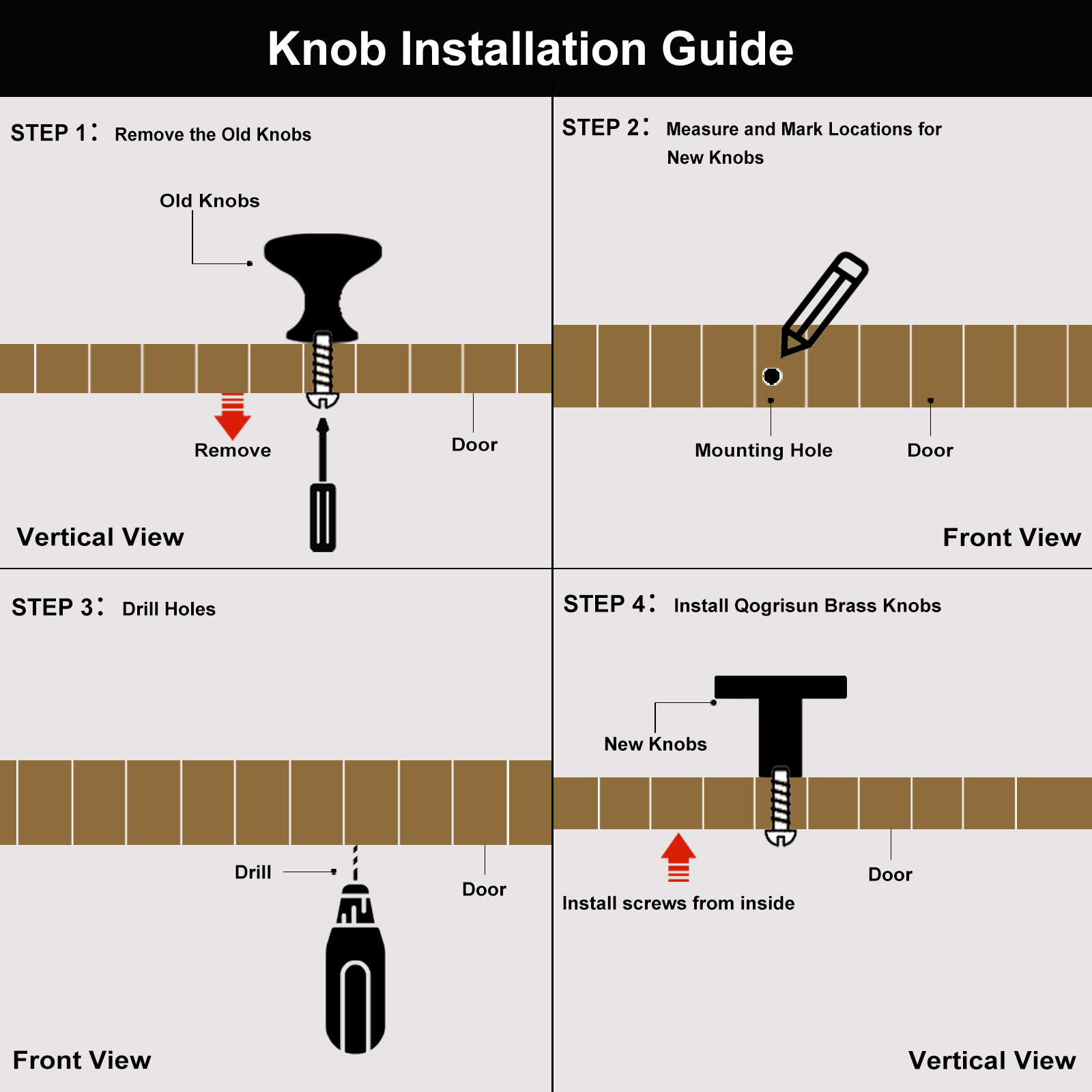 Knob Installation Guide

STEP 1: Remove the Old Knobs

Old Knobs

Remove

Door

Vertical View

STEP 2: Measure and Mark Locations for New Knobs

Mounting Hole

Door

Front View

STEP 3: Drill Holes

Drill

Door

Front View

STEP 4: Install Qogrisun Brass Knobs

New Knobs

Door

Install screws from inside

Vertical View