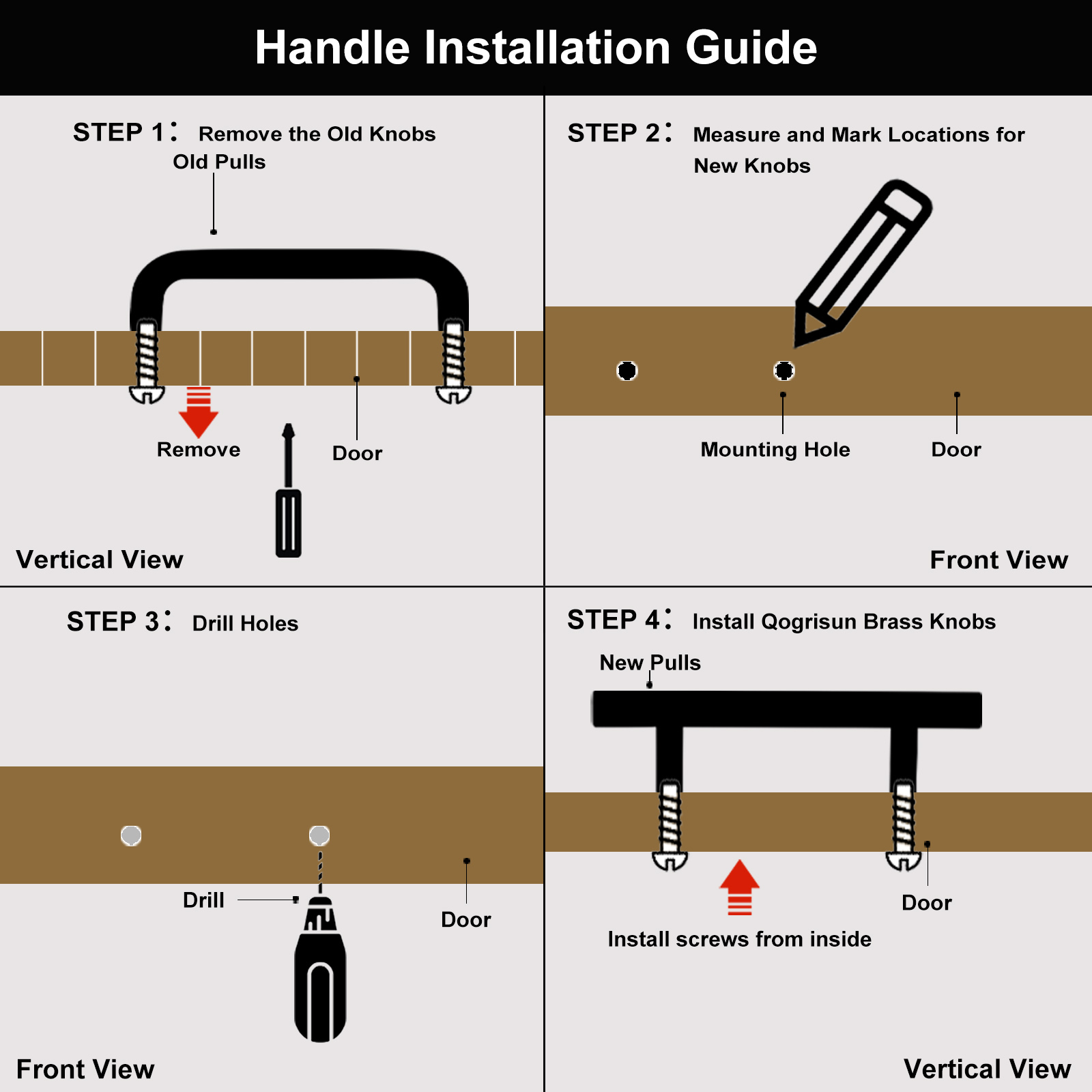 Handle Installation Guide

STEP 1： Remove the Old Knobs

Old Pulls

Remove

Door

Vertical View

STEP 2： Measure and Mark Locations for New Knobs

Mounting Hole

Door

Front View

STEP 3： Drill Holes

Drill

Door

Front View

STEP 4： Install Qogrisun Brass Knobs

New Pulls

Door

Install screws from inside

Vertical View