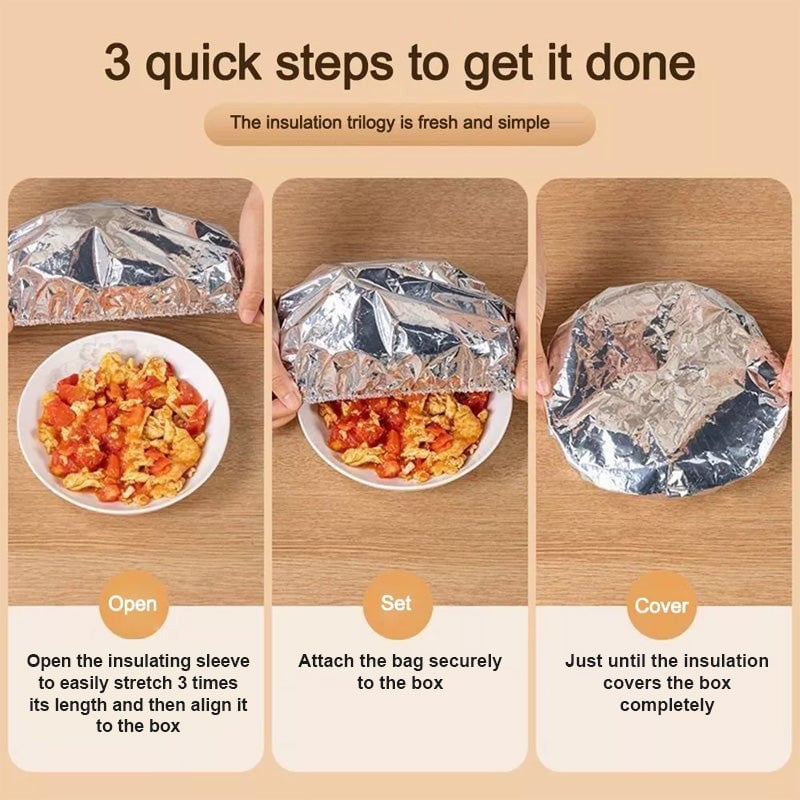 3 quick steps to get it done

The insulation trilogy is fresh and simple

Open

Open the insulating sleeve to easily stretch 3 times its length and then align it to the box

Set

Attach the bag securely to the box

Cover

Just until the insulation covers the box completely