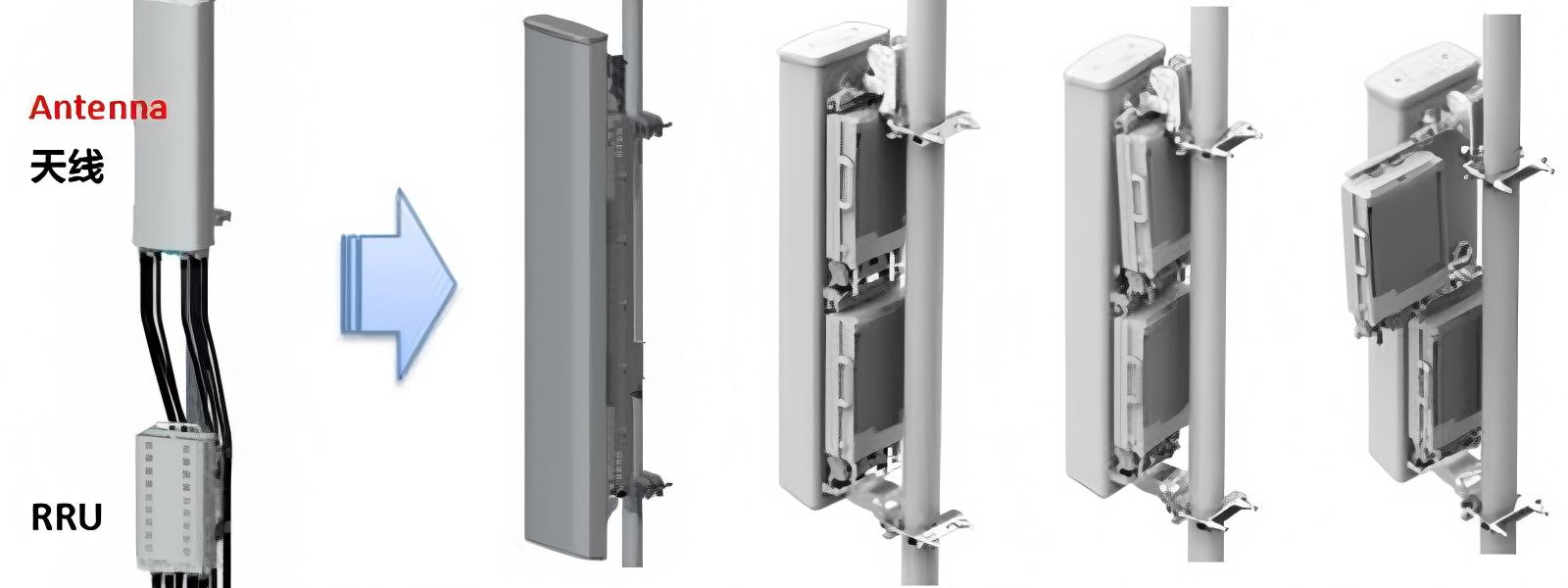 Antenna
天线

RRU