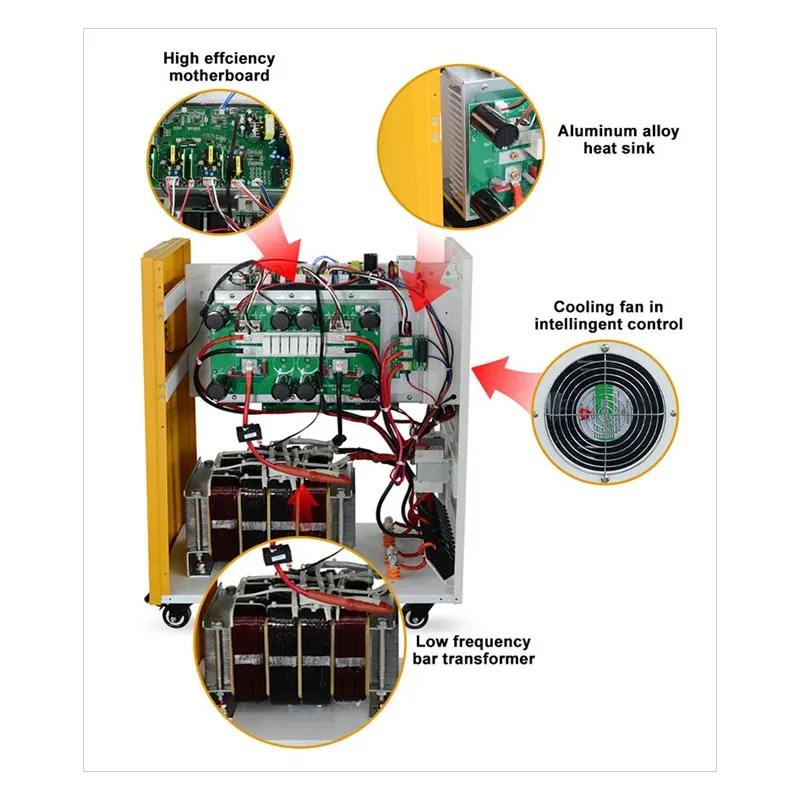 High effciency motherboard

Aluminum alloy heat sink

Cooling fan in intellingent control

Low frequency bar transformer