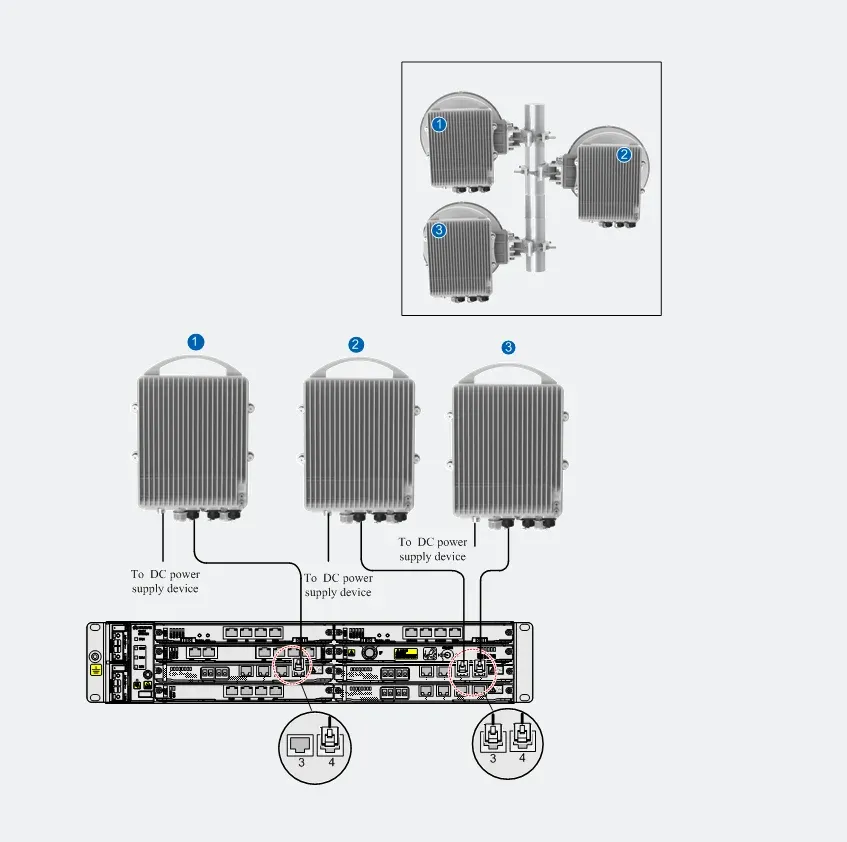 1
2
3

1
2
3

To DC power supply device

To DC power supply device

To DC power supply device

3 4

3 4