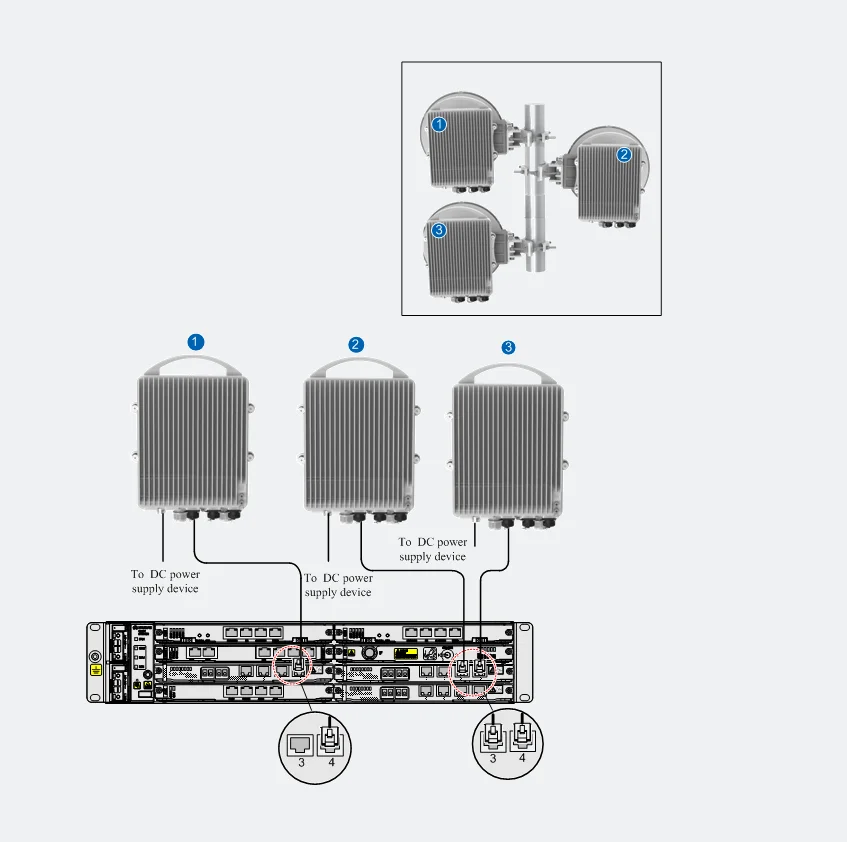 1
2
3

1
2
3

To DC power supply device

To DC power supply device

To DC power supply device

3 4

3 4