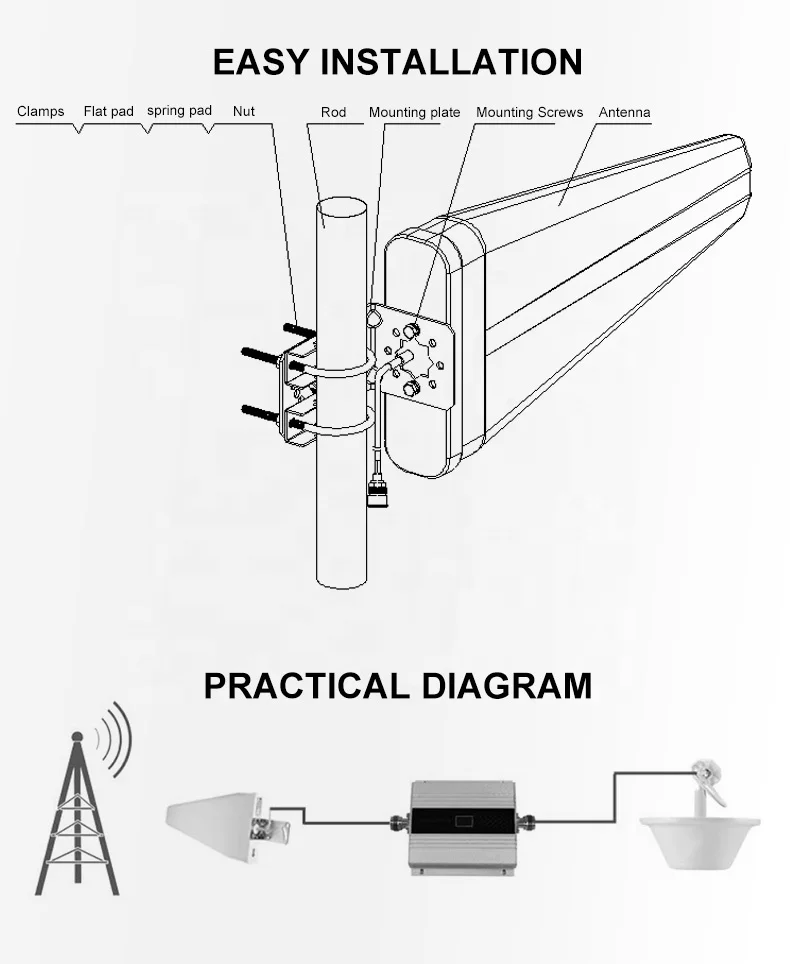 EASY INSTALLATION

Clamps Flat pad spring pad Nut Rod Mounting plate Mounting Screws Antenna

PRACTICAL DIAGRAM