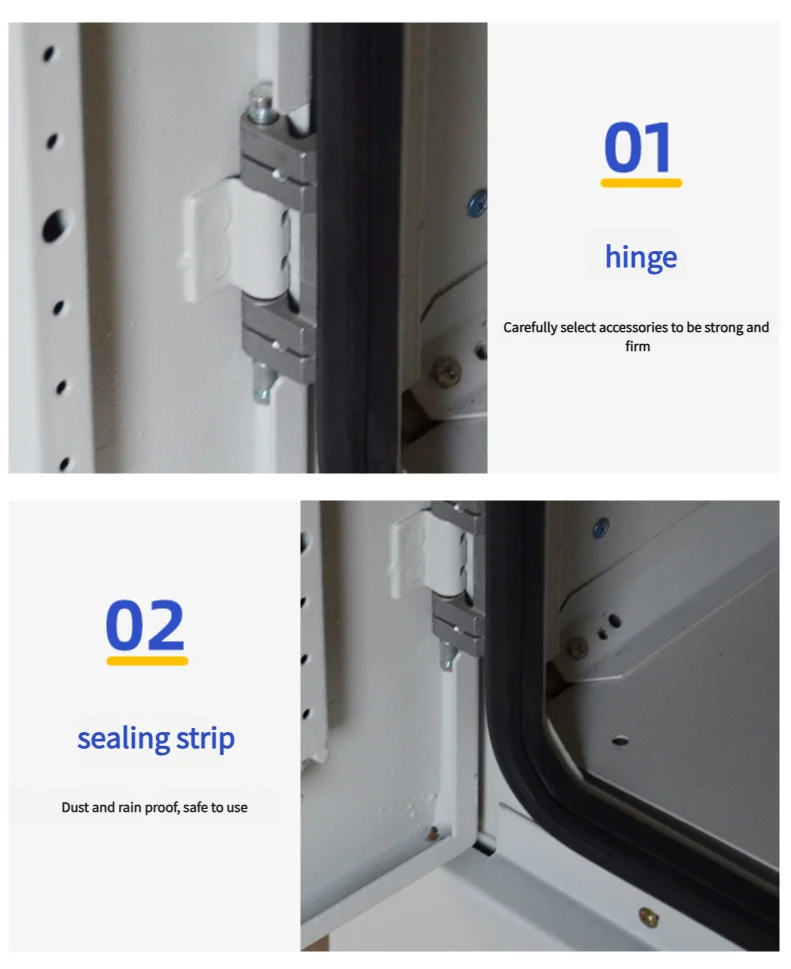 01

hinge

Carefully select accessories to be strong and firm

02

sealing strip

Dust and rain proof, safe to use