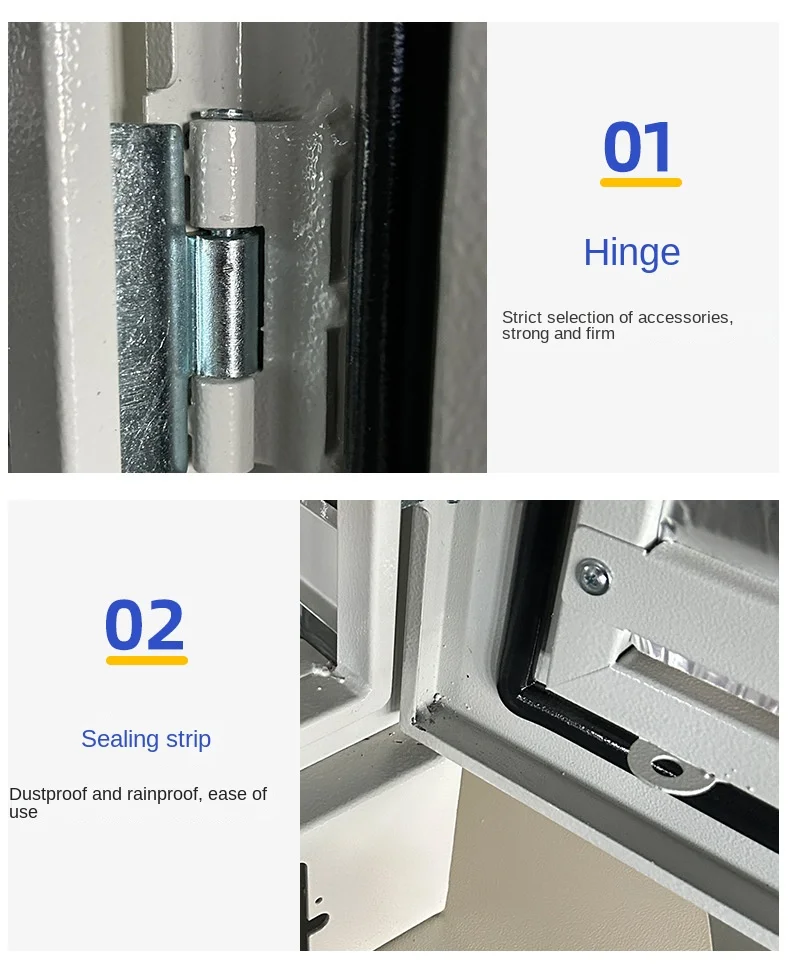 01

Hinge

Strict selection of accessories, strong and firm

02

Sealing strip

Dustproof and rainproof, ease of use