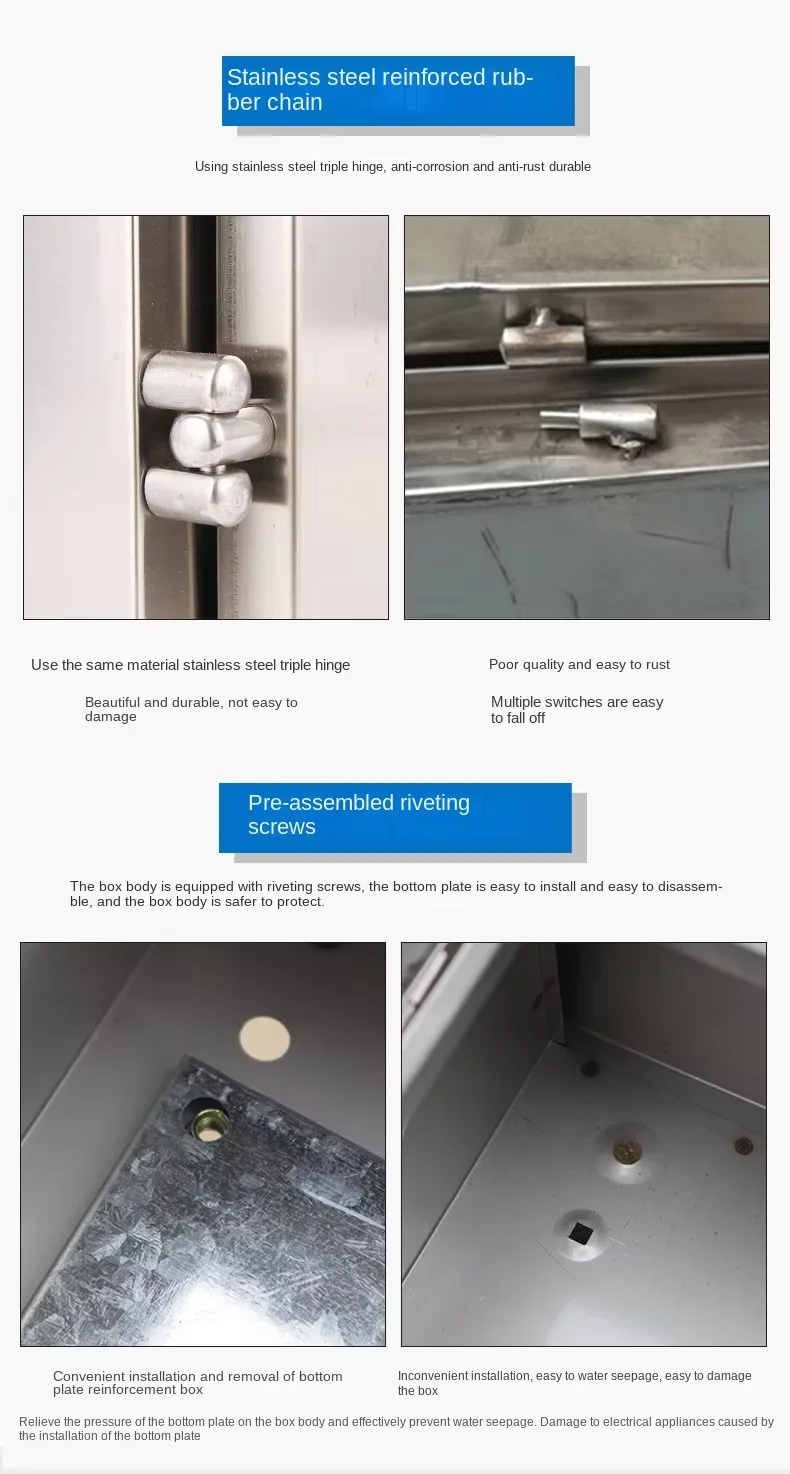 Stainless steel reinforced rubber chain

Using stainless steel triple hinge, anti-corrosion and anti-rust durable

Use the same material stainless steel triple hinge

Beautiful and durable, not easy to damage

Poor quality and easy to rust

Multiple switches are easy to fall off

Pre-assembled riveting screws

The box body is equipped with riveting screws, the bottom plate is easy to install and easy to disassemble, and the box body is safer to protect.

Convenient installation and removal of bottom plate reinforcement box

Inconvenient installation, easy to water seepage, easy to damage the box

Relieve the pressure of the bottom plate on the box body and effectively prevent water seepage. Damage to electrical appliances caused by the installation of the bottom plate