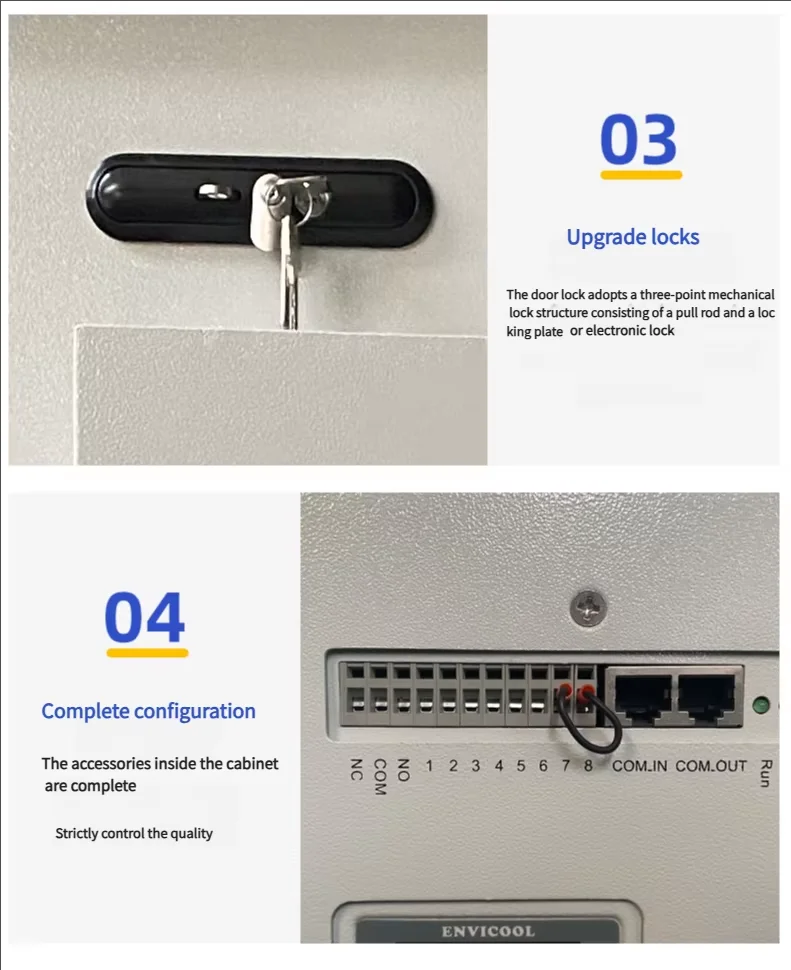 03

Upgrade locks

The door lock adopts a three-point mechanical lock structure consisting of a pull rod and a loc king plate or electronic lock

04

Complete configuration

The accessories inside the cabinet are complete

Strictly control the quality

NC COM NO 1 2 3 4 5 6 7 8 COM_IN COM_OUT Run

ENVICOOL