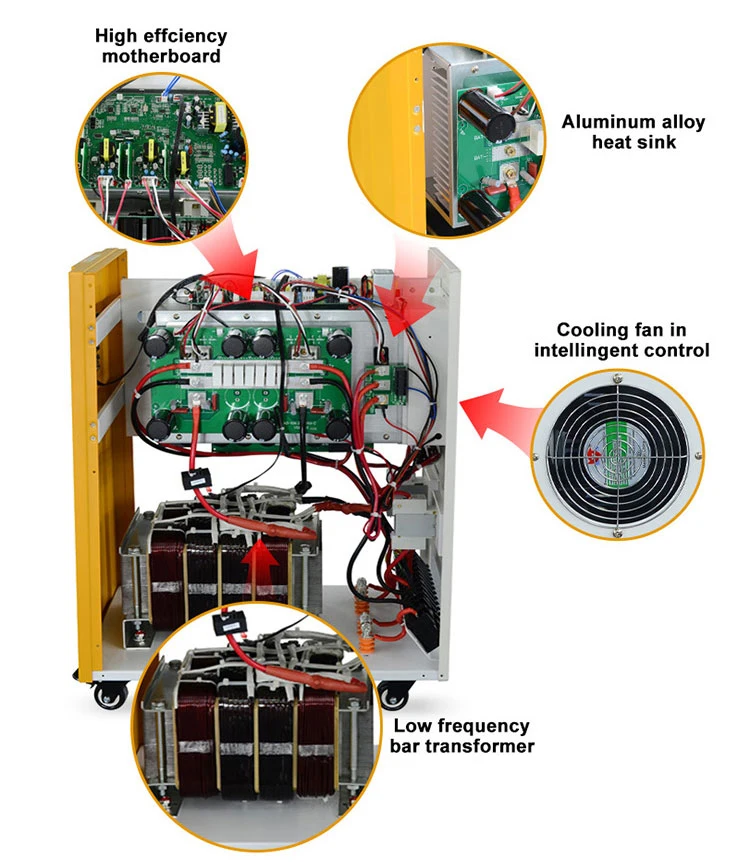 High effciency motherboard

Aluminum alloy heat sink

Cooling fan in intellingent control

Low frequency bar transformer