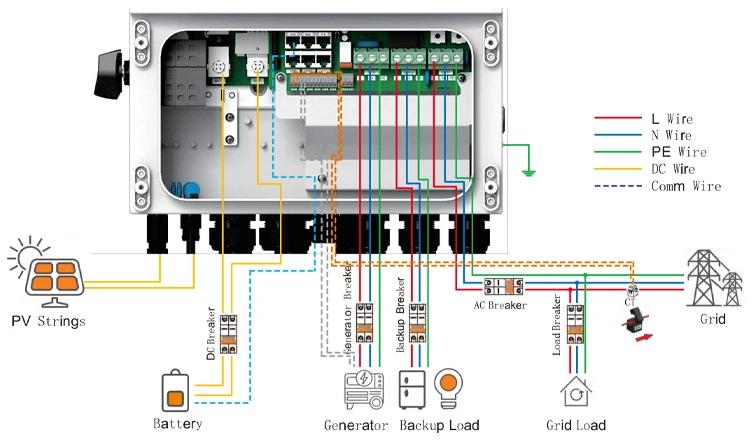 L Wire
N Wire
PE Wire
DC Wire
Comm Wire

PV Strings
DC Breaker
Battery
Generator Breaker
Generator
Backup Breaker
Backup Load
AC Breaker
Load Breaker
Grid Load
CT
Grid