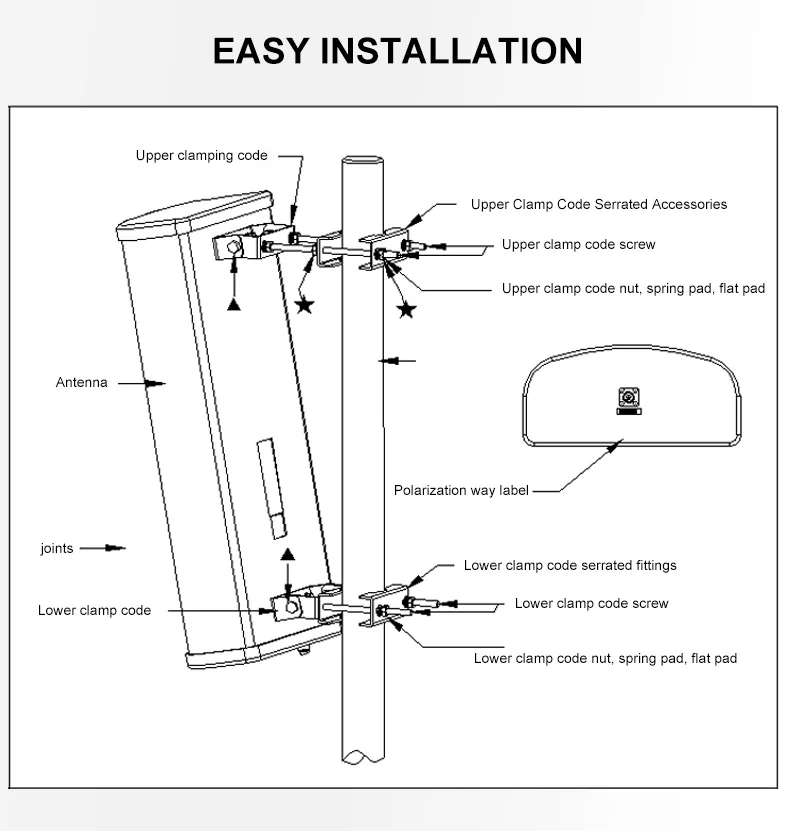 EASY INSTALLATION

Upper clamping code

Upper Clamp Code Serrated Accessories

Upper clamp code screw

Upper clamp code nut, spring pad, flat pad

Antenna

Polarization way label

joints

Lower clamp code serrated fittings

Lower clamp code

Lower clamp code screw

Lower clamp code nut, spring pad, flat pad