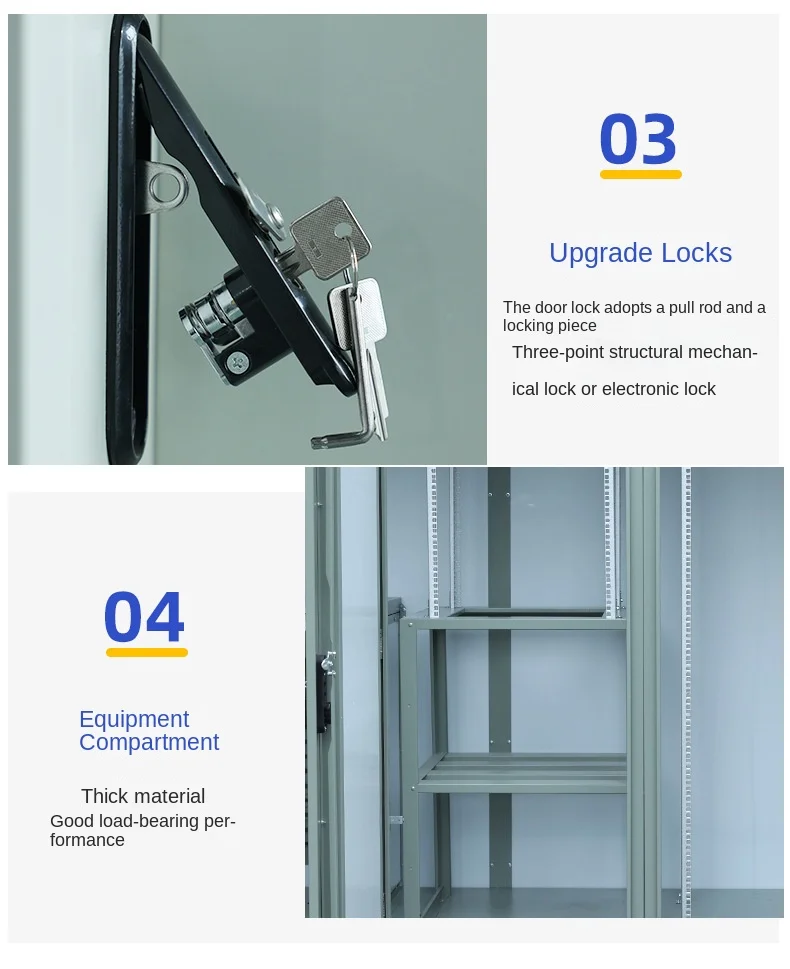 03

Upgrade Locks

The door lock adopts a pull rod and a locking piece

Three-point structural mechanical lock or electronic lock

04

Equipment Compartment

Thick material

Good load-bearing performance