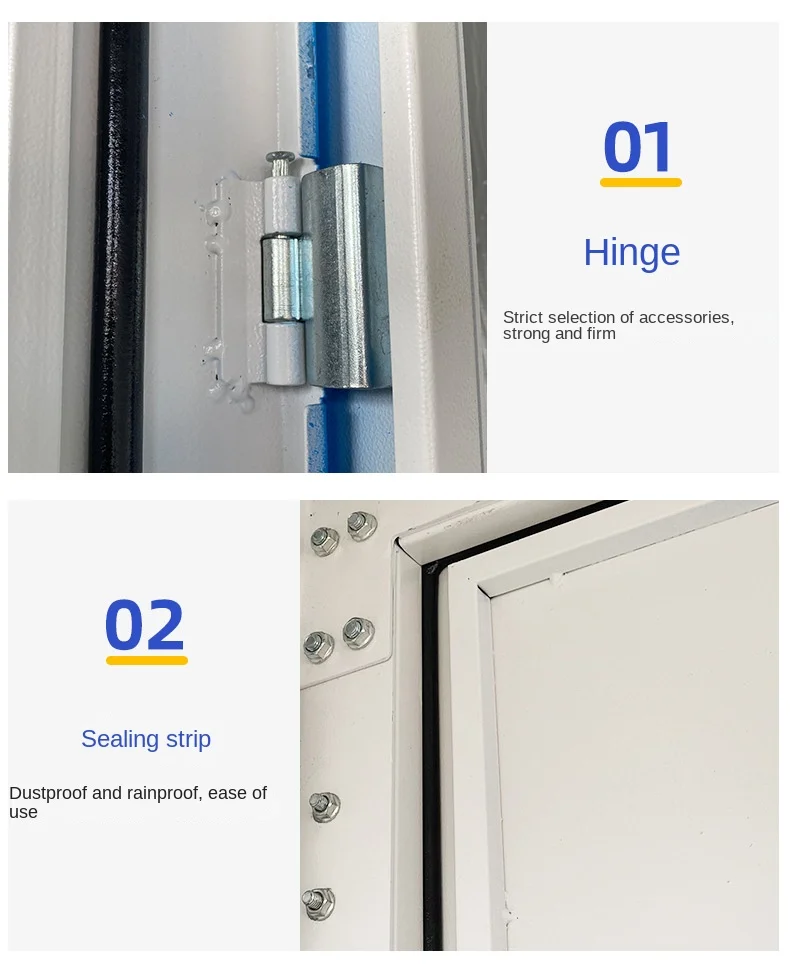 01

Hinge

Strict selection of accessories, strong and firm

02

Sealing strip

Dustproof and rainproof, ease of use