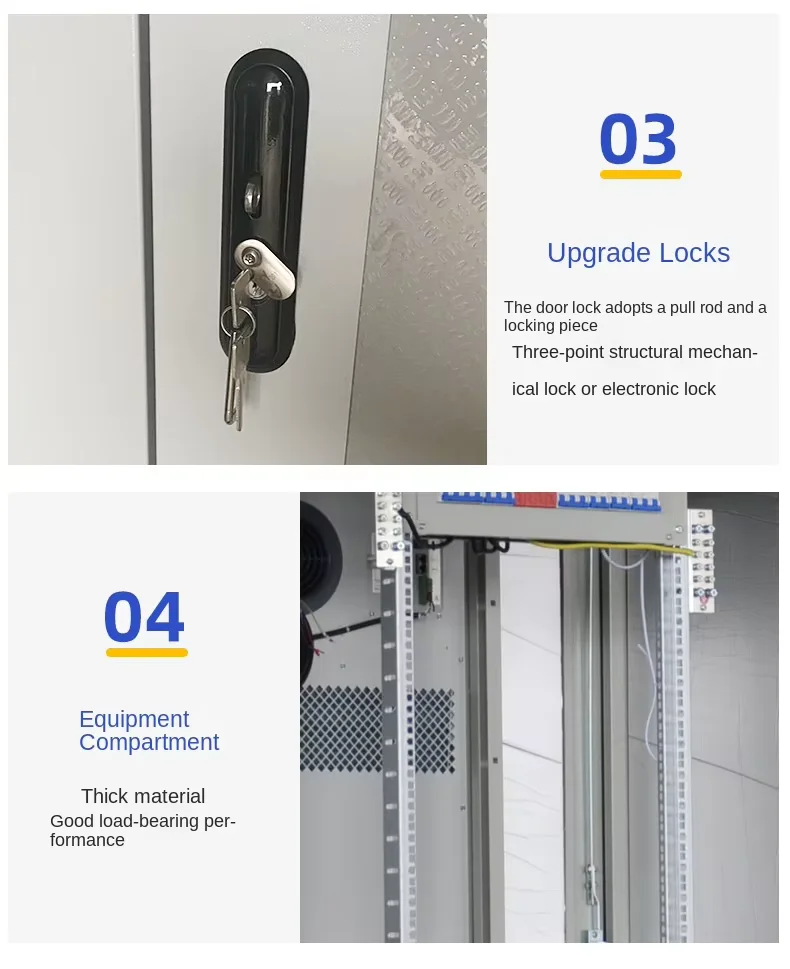 03

Upgrade Locks

The door lock adopts a pull rod and a locking piece

Three-point structural mechanical lock or electronic lock

04

Equipment Compartment

Thick material

Good load-bearing performance