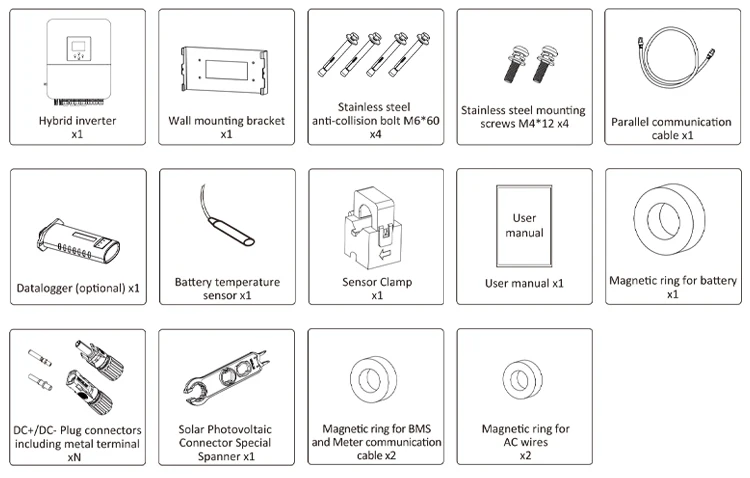 Hybrid inverter
x1

Wall mounting bracket
x1

Stainless steel
anti-collision bolt M6*60
x4

Stainless steel mounting
screws M4*12 x4

Parallel communication
cable x1

Datalogger (optional) x1

Battery temperature
sensor x1

Sensor Clamp
x1

User
manual

User manual x1

Magnetic ring for battery
x1

DC+/DC- Plug connectors
including metal terminal
xN

Solar Photovoltaic
Connector Special
Spanner x1

Magnetic ring for BMS
and Meter communication
cable x2

Magnetic ring for
AC wires
x2