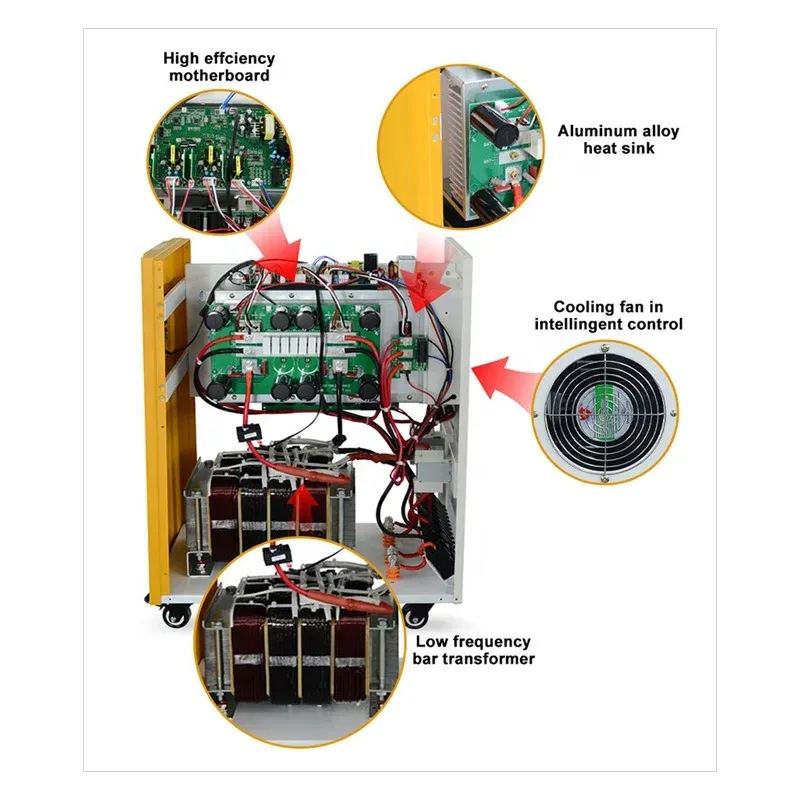 High effciency motherboard

Aluminum alloy heat sink

Cooling fan in intellingent control

Low frequency bar transformer