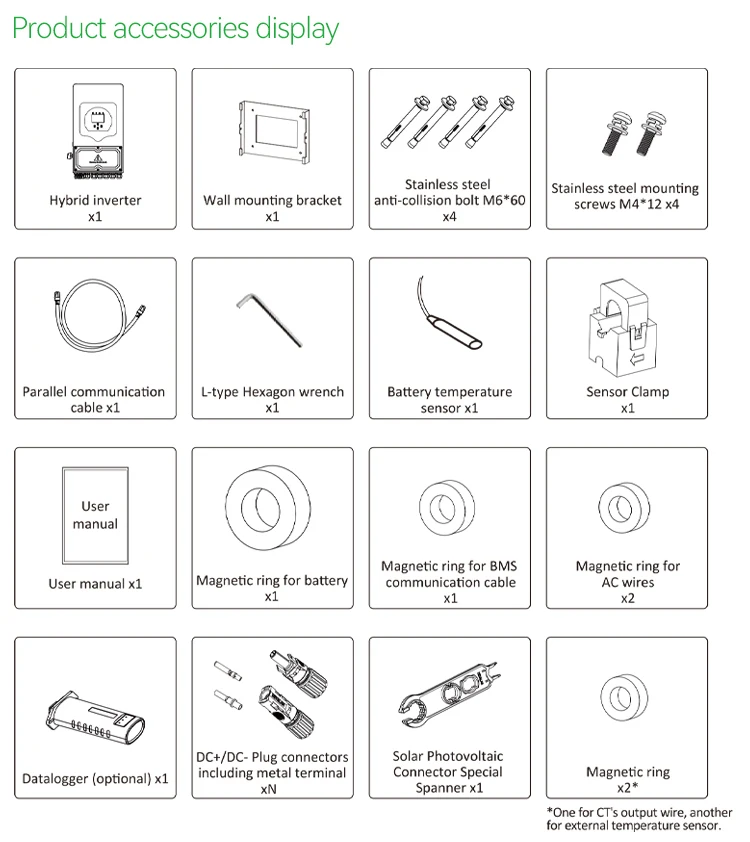 Product accessories display

Hybrid inverter
x1

Wall mounting bracket
x1

Stainless steel
anti-collision bolt M6*60
x4

Stainless steel mounting
screws M4*12 x4

Parallel communication
cable x1

L-type Hexagon wrench
x1

Battery temperature
sensor x1

Sensor Clamp
x1

User
manual

User manual x1

Magnetic ring for battery
x1

Magnetic ring for BMS
communication cable
x1

Magnetic ring for
AC wires
x2

Datalogger (optional) x1

DC+/DC- Plug connectors
including metal terminal
xN

Solar Photovoltaic
Connector Special
Spanner x1

Magnetic ring
x2*

*One for CT's output wire, another
for external temperature sensor.